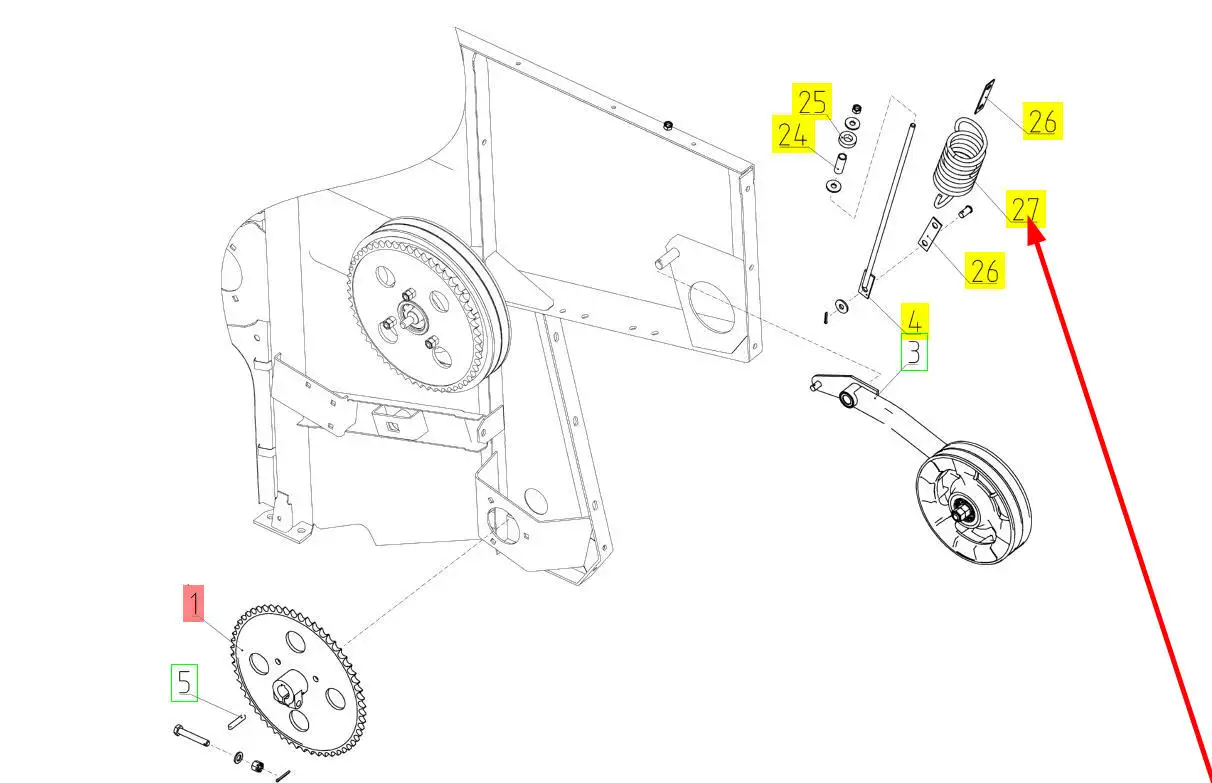 25
24
26
27
26
4
3
1
5