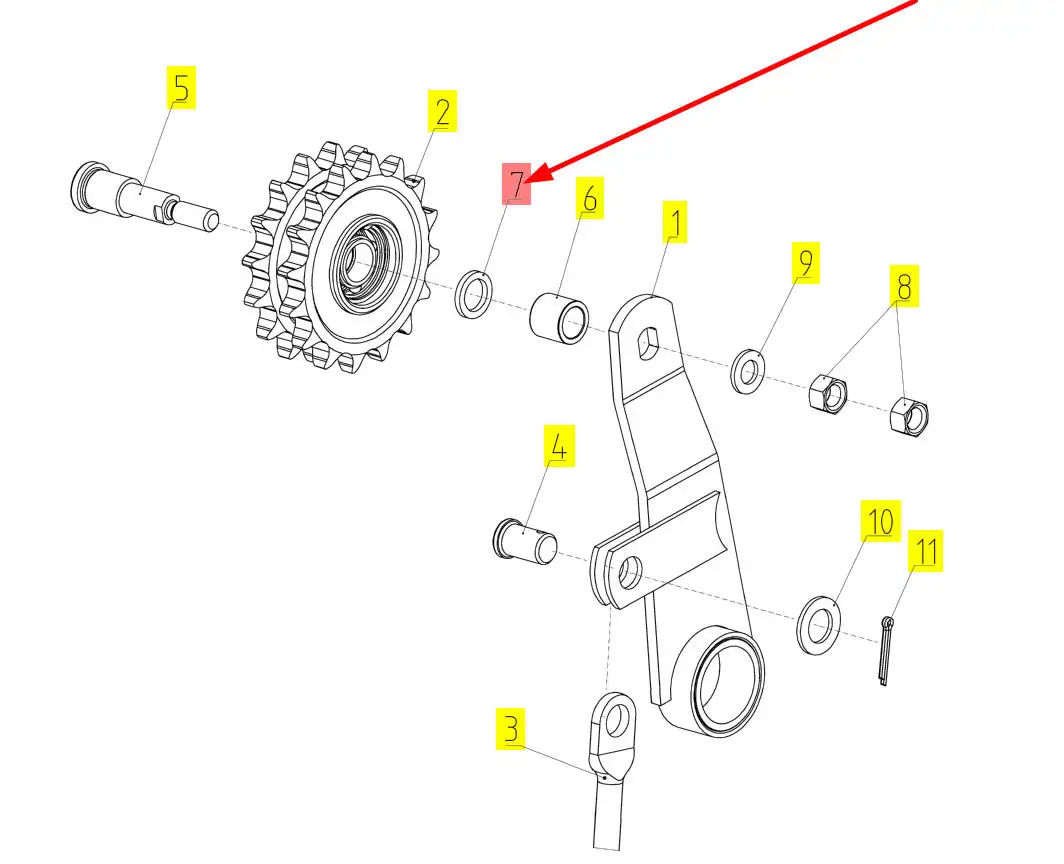 5
2
7
6
1
9
8
4
10
11
3