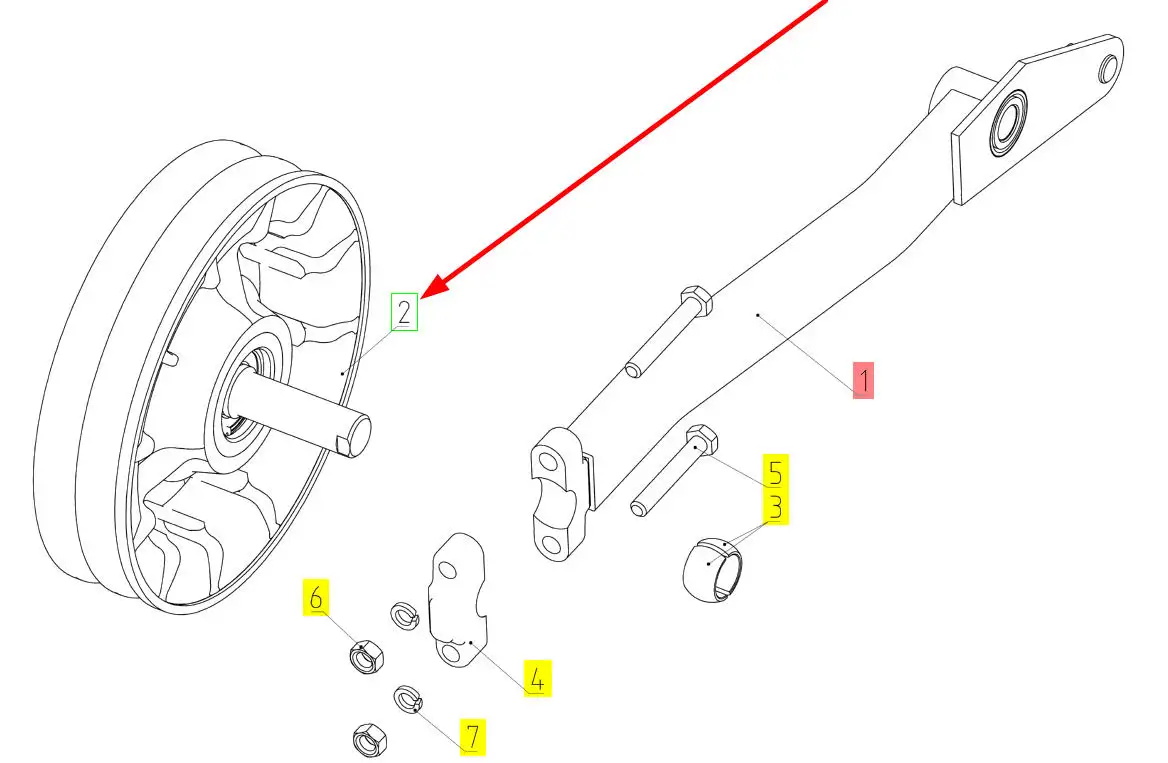 2
1
5
3
6
4
7