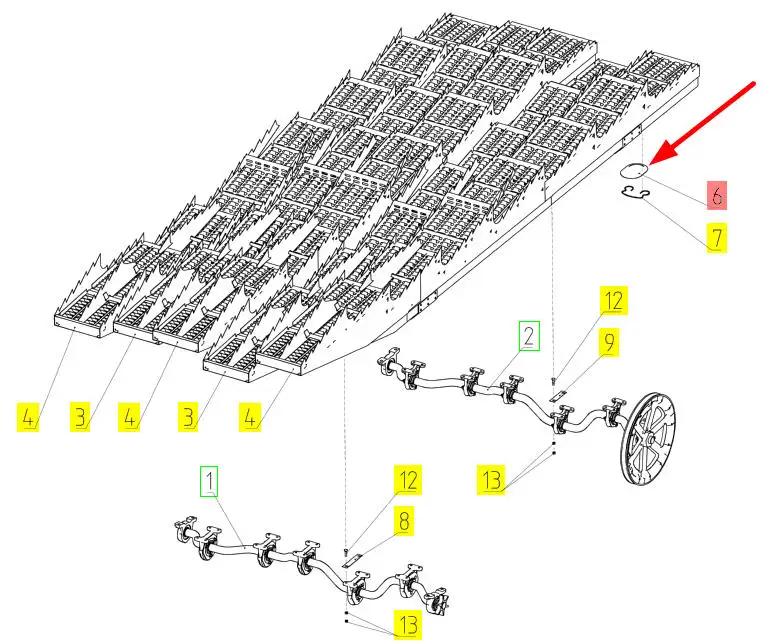 6
7
12
2
9
4
3
4
3
4
13
1
12
8
13