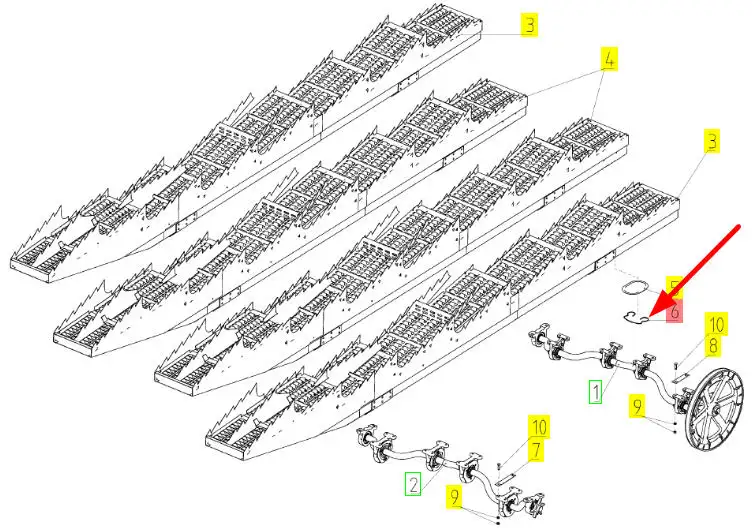 3
4
3
5
6
10
8
1
9
10
7
2
9