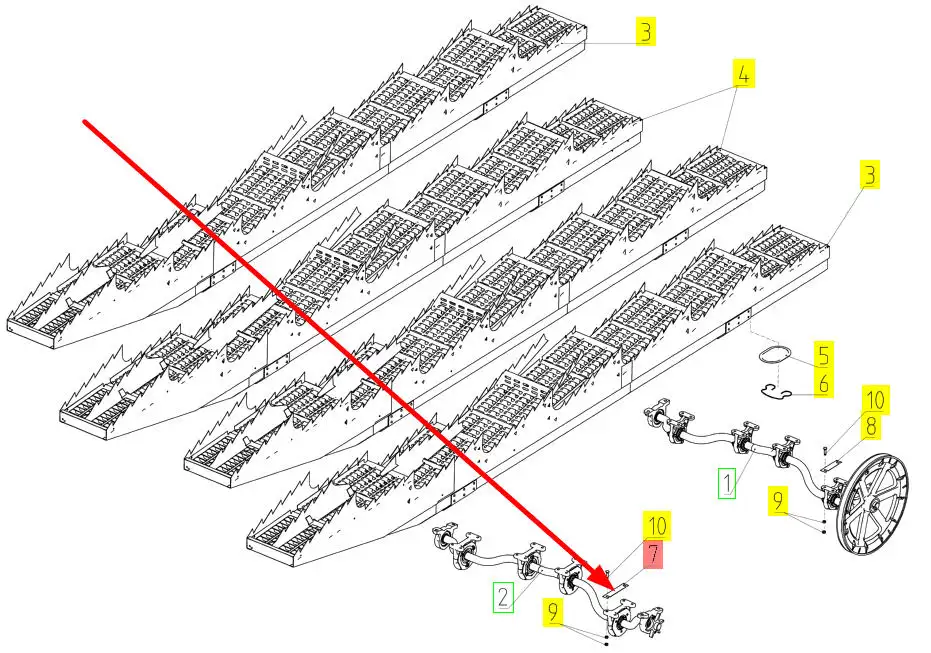 3
4
3
5
6
10
8
1
9
10
7
2
9