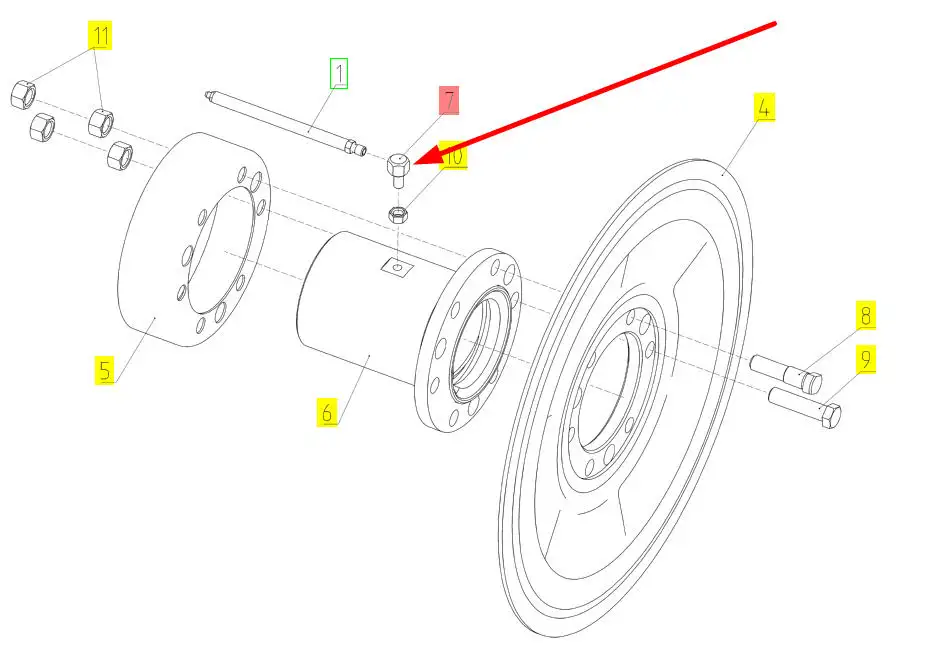 11
1
7
10
4
5
6
8
9