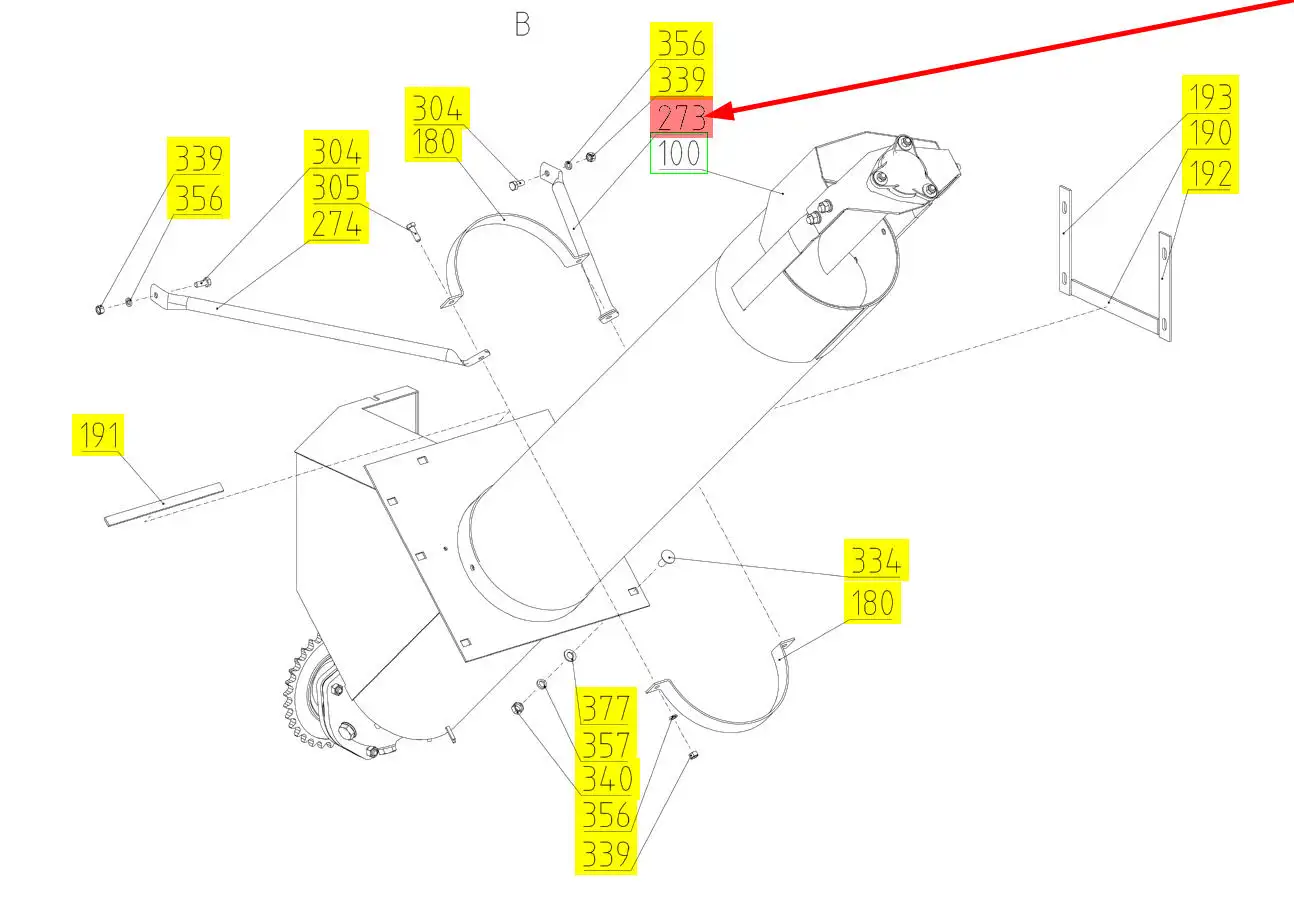 B

356
339
273
100

304
180

339
356

304
305
274

193
190
192

191

334
180

377
357
340
356
339