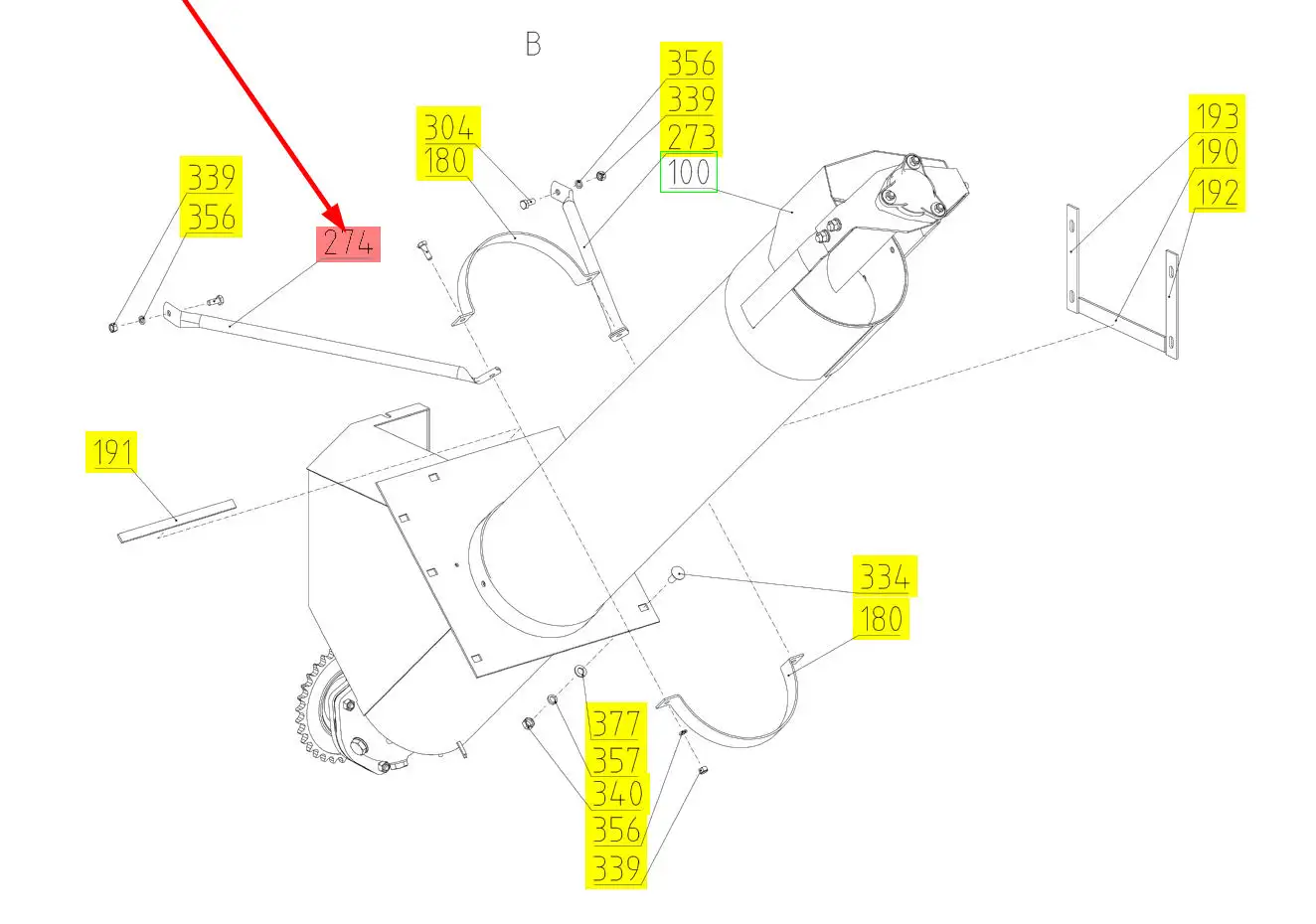 B

356
339
273
100

304
180

339
356

274

193
190
192

191

334
180

377
357
340
356
339