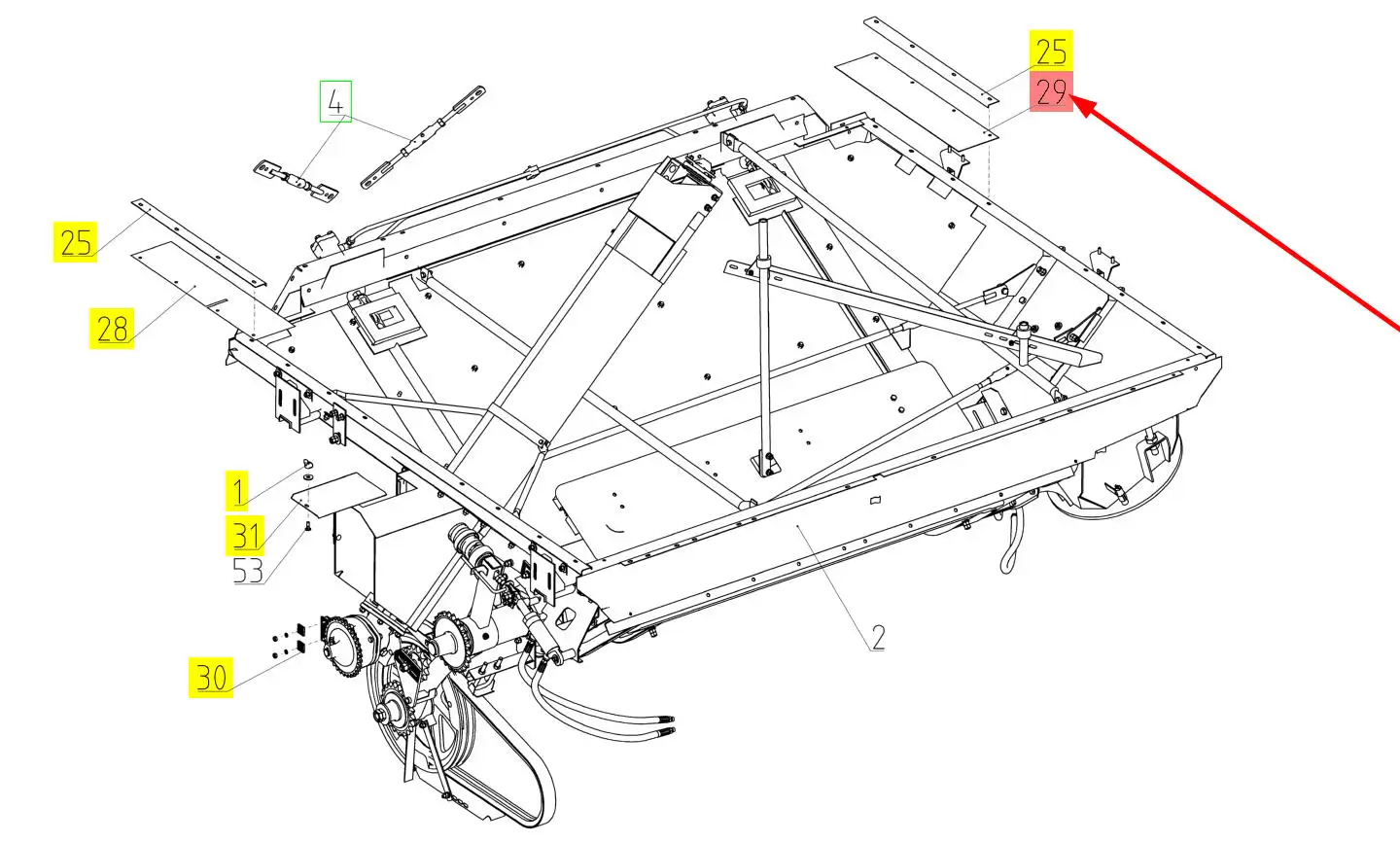 25
29
4
25
28
1
31
53
30
2