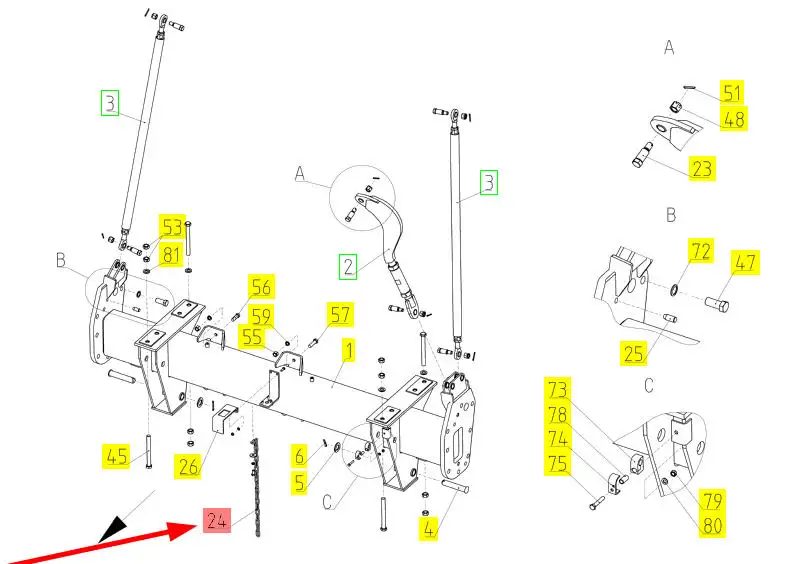 3
53
81
B
56
59
55
57
A
2
3
1
45
26
6
5
C
24
4
A
51
48
23
B
72
47
25
C
73
78
74
75
79
80