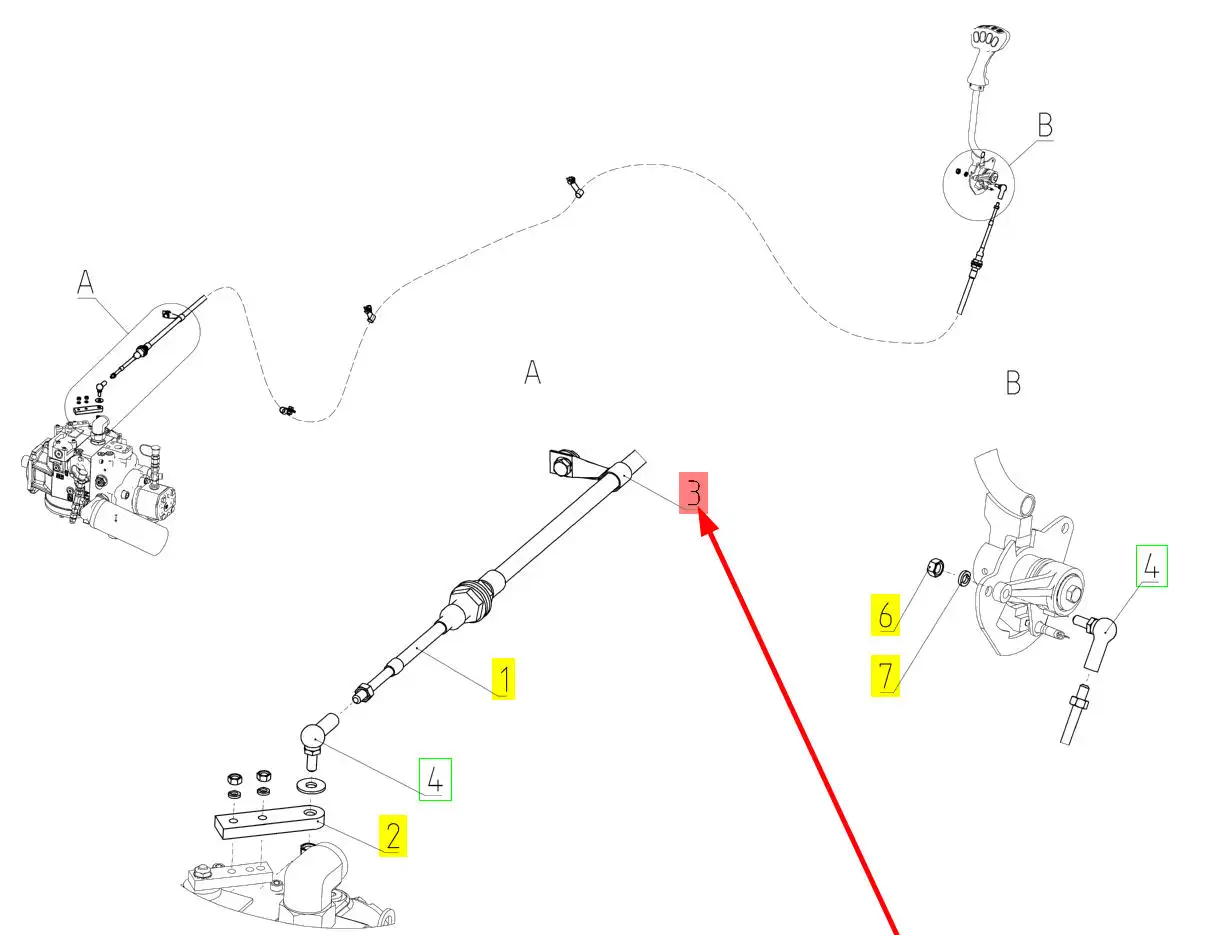 B

A

A

B

3

4

6

7

1

4

2