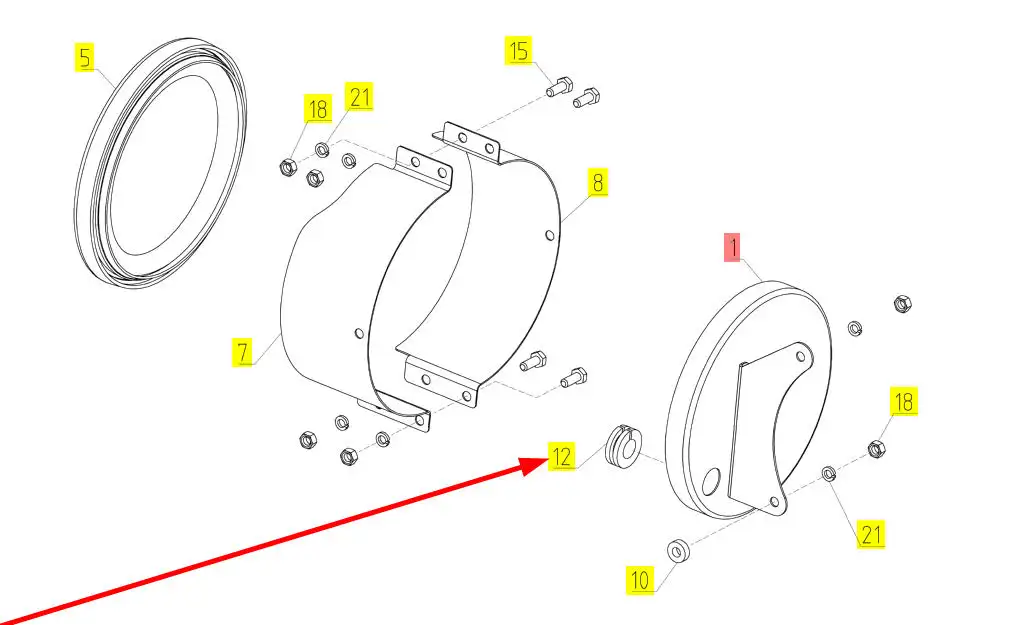 5
15
18
21
8
1
7
18
12
21
10