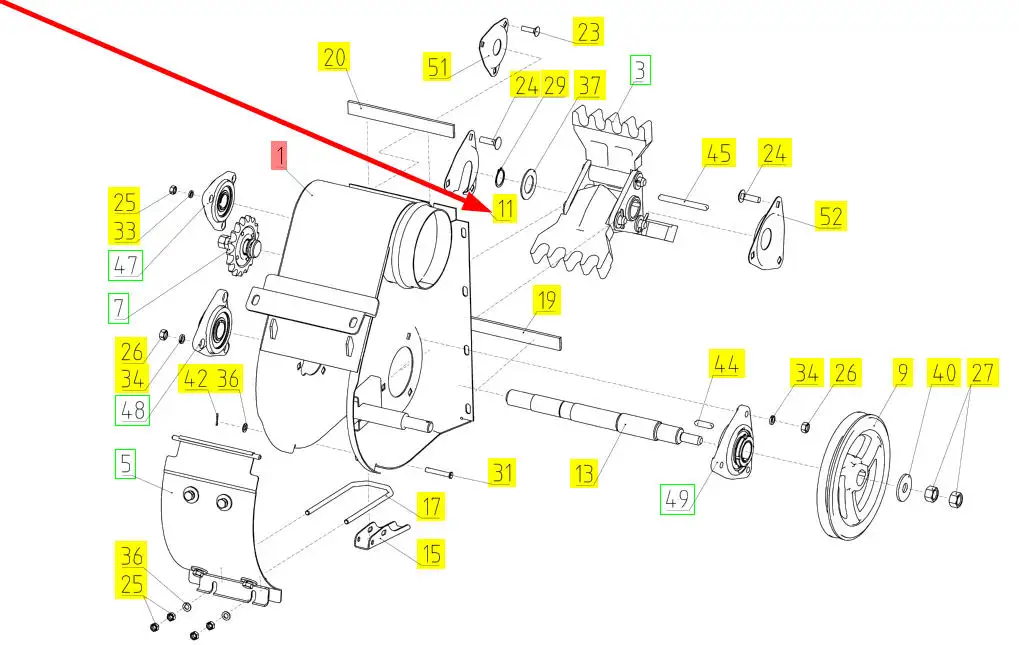 20
51
23
24
29
37
3
1
11
45
24
52
25
33
47
7
19
26
34
48
42
36
44
34
26
9
40
27
5
31
13
49
17
15
36
25