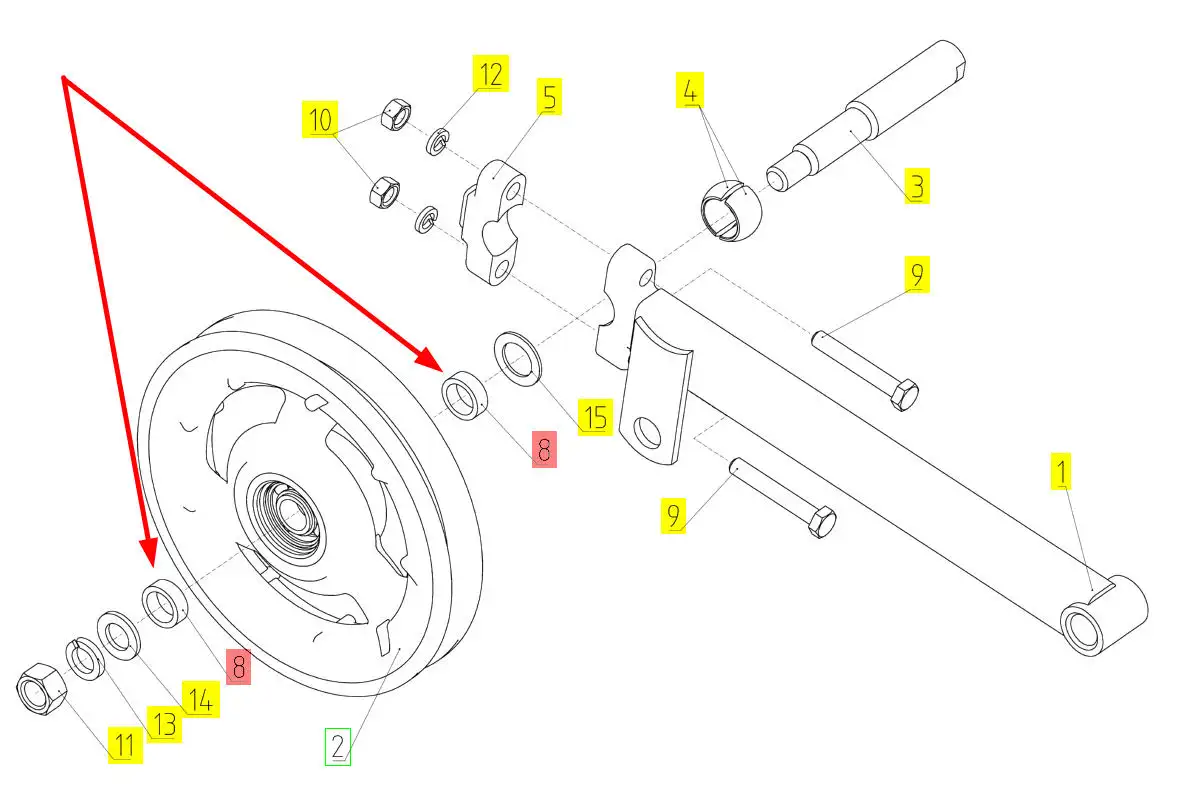 12
5
4
10
3
9
15
8
1
9
8
14
13
11
2