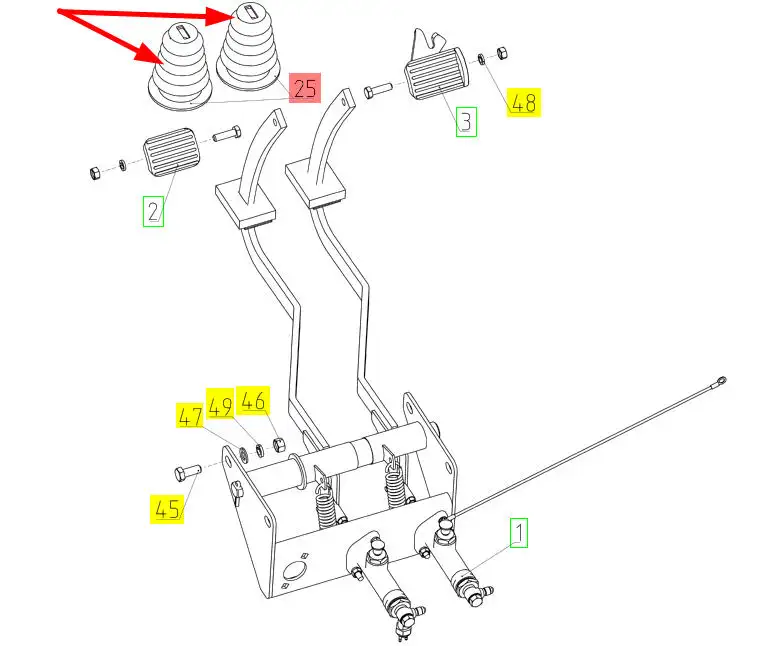 25
48
3
2
47
49
46
45
1