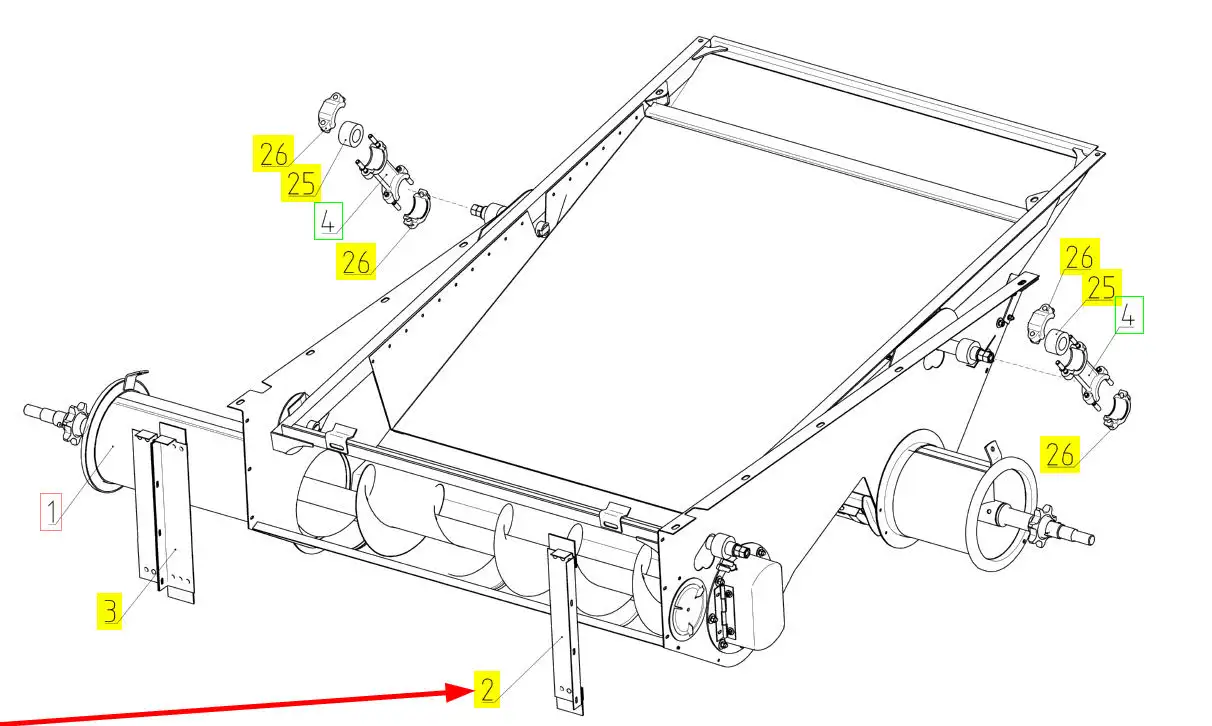 26
25
4
26
26
25
4
26
1
3
2