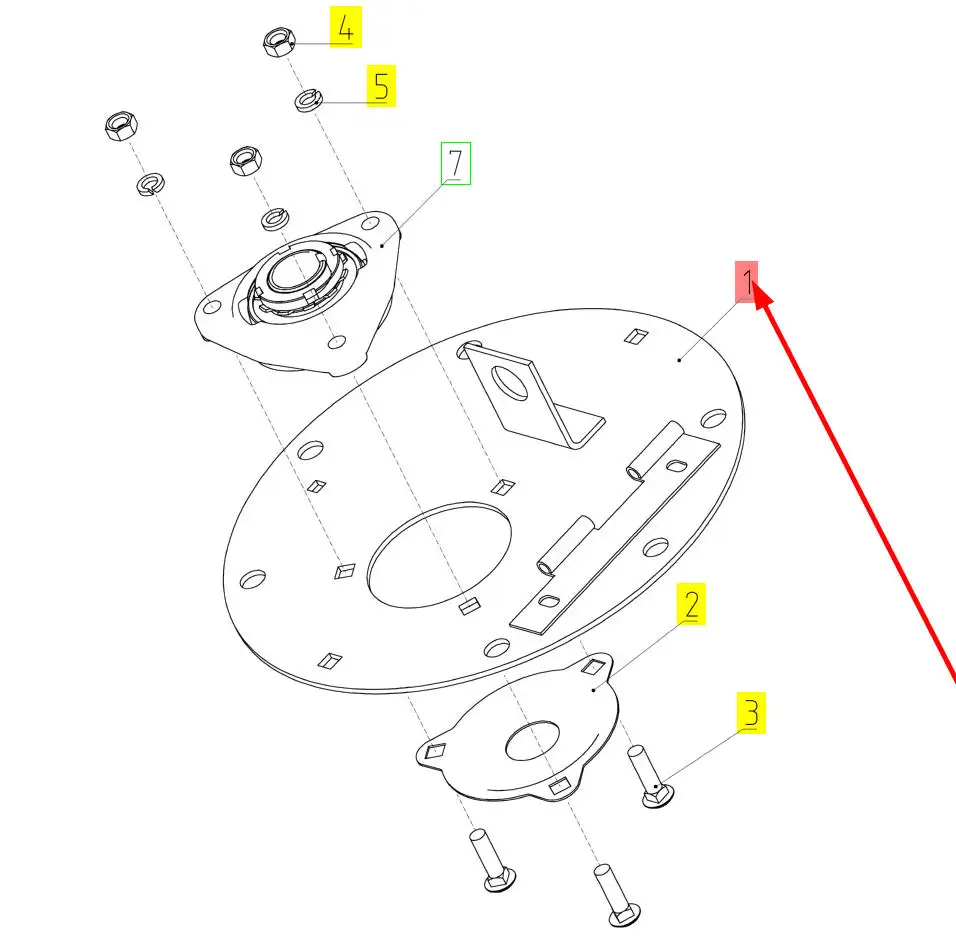 4

5

7

1

2

3