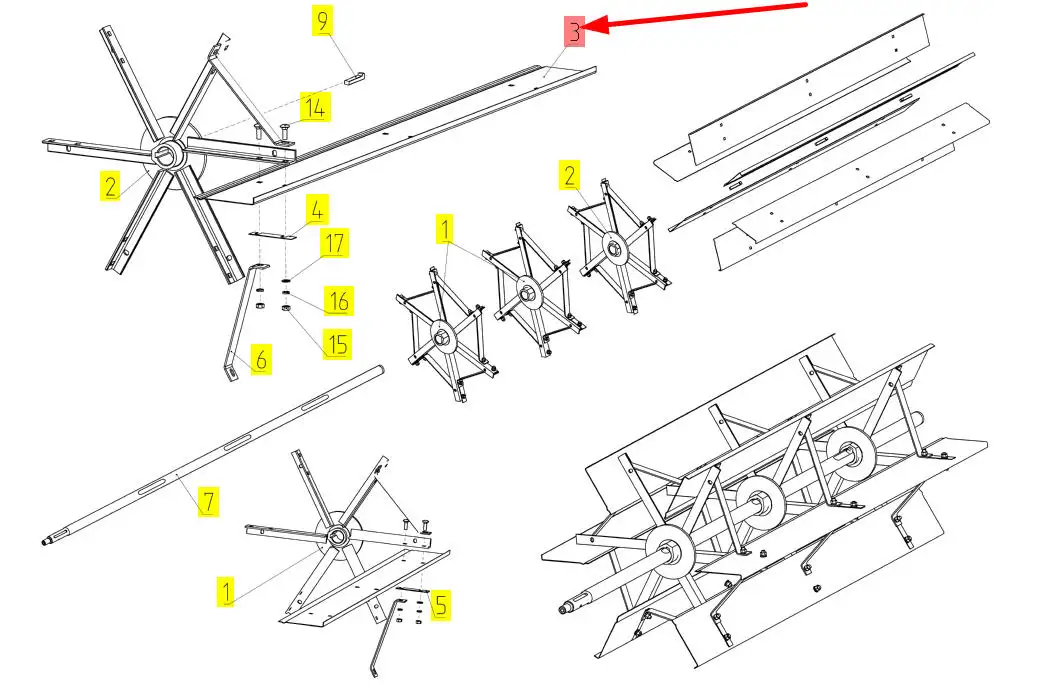 9
3
14
2
4
17
16
15
6
1
2
7
1
5