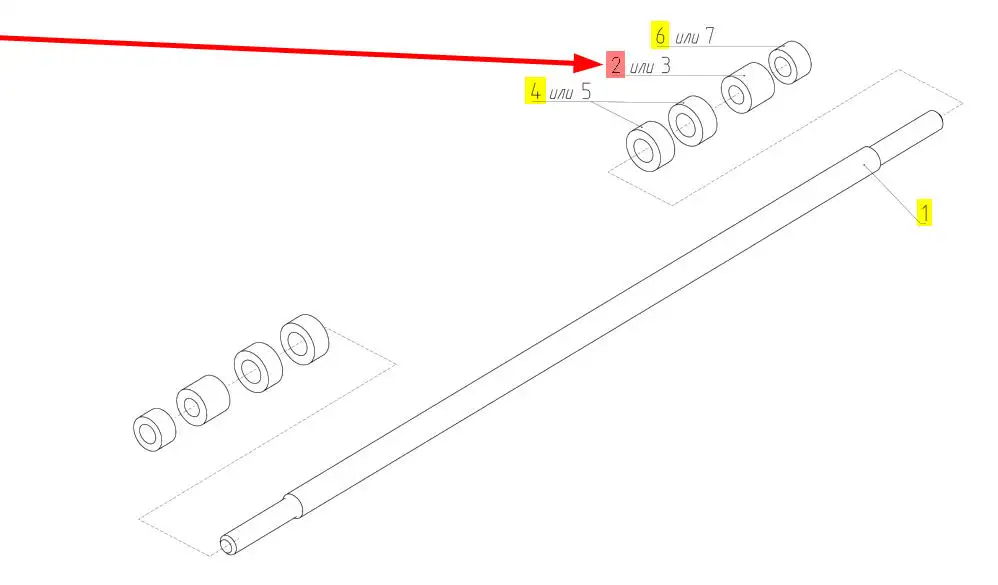 6 или 7
2 или 3
4 или 5
1