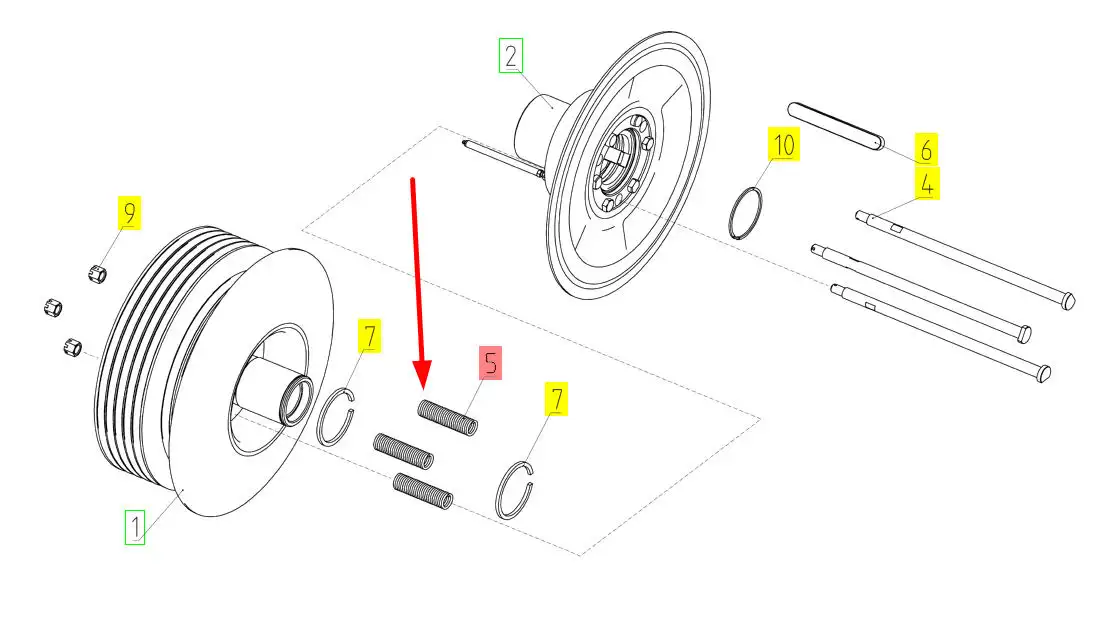 2
10
6
4
9
7
5
7
1