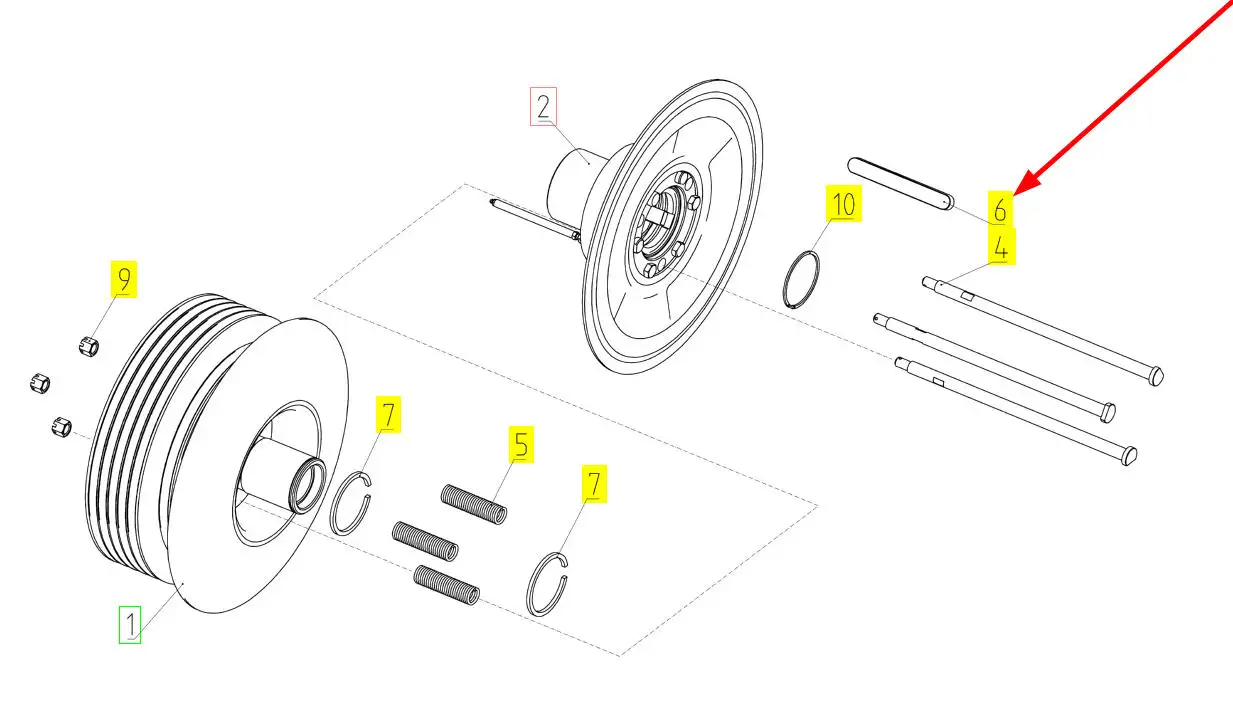 2
10
6
4
9
7
5
7
1