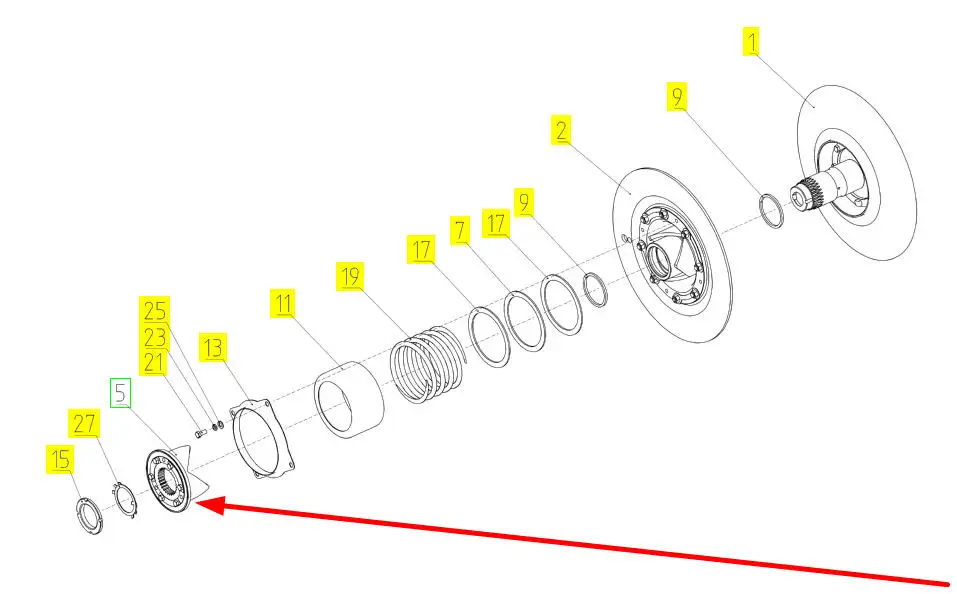 1
9
2
9
17
7
17
19
11
25
23
21
13
5
27
15