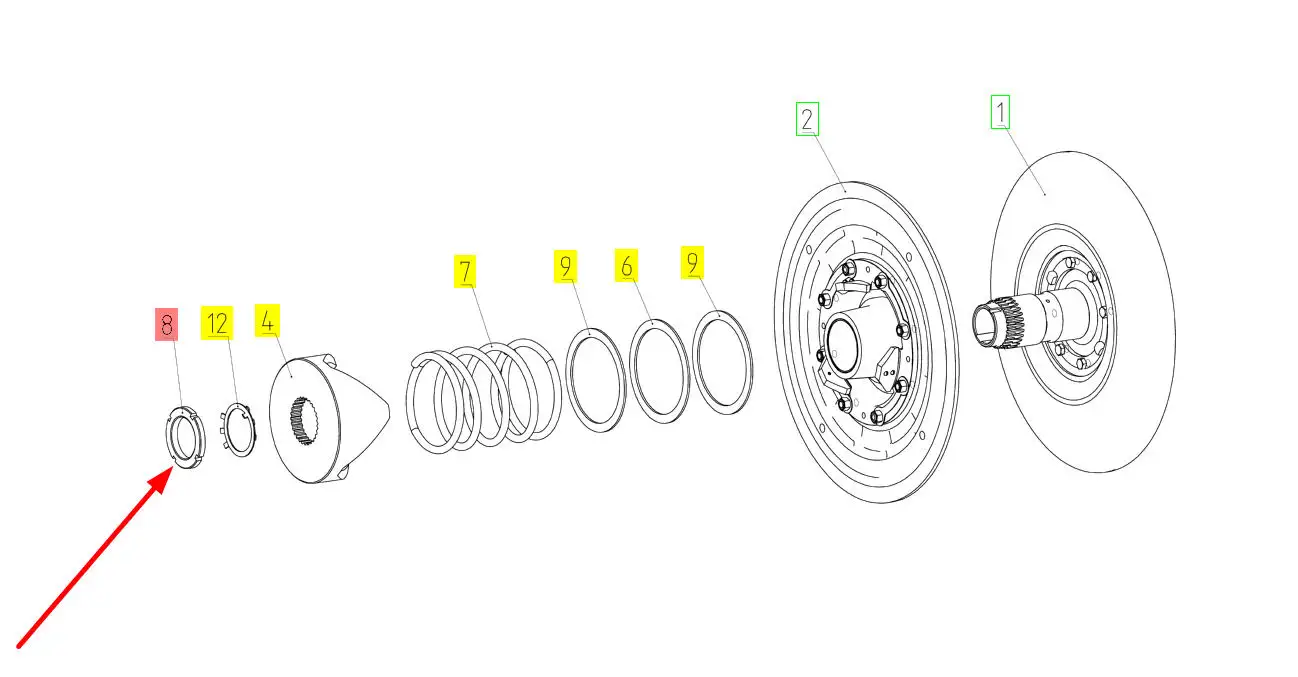 8 12 4 7 9 6 9 2 1