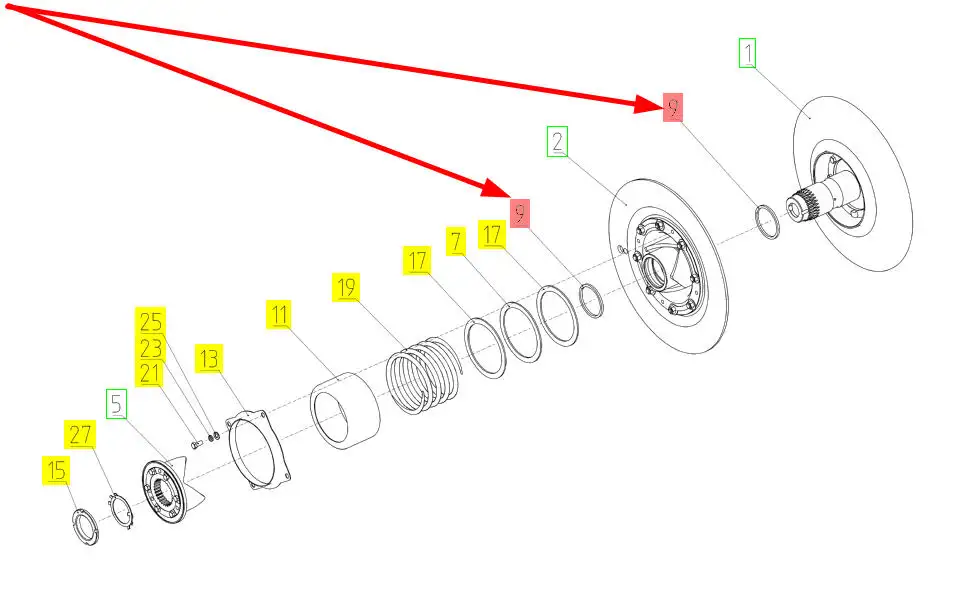 1
9
2
9
17
7
17
19
11
25
23
21
13
5
27
15