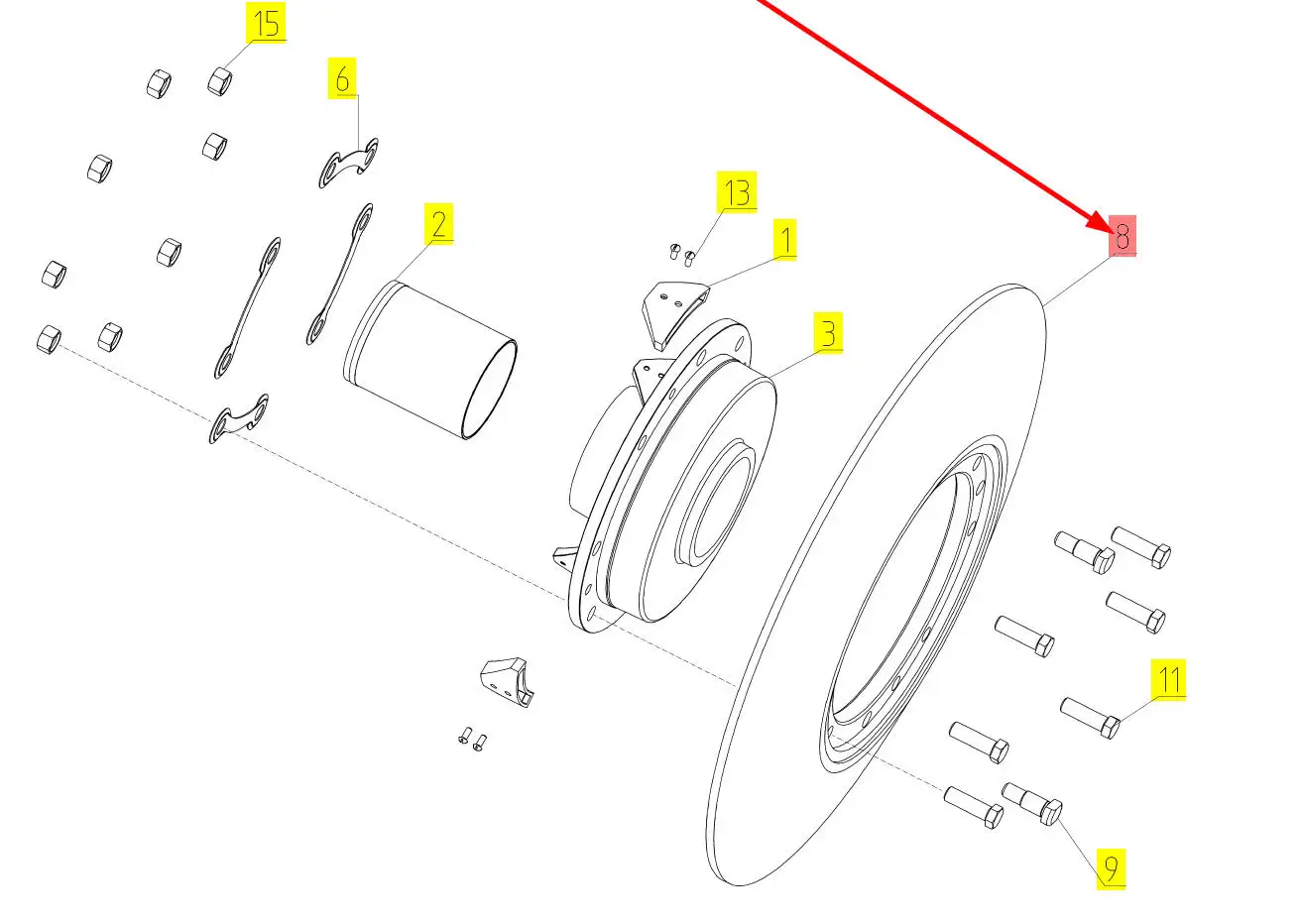 15

6

13

2

1

8

3

11

9