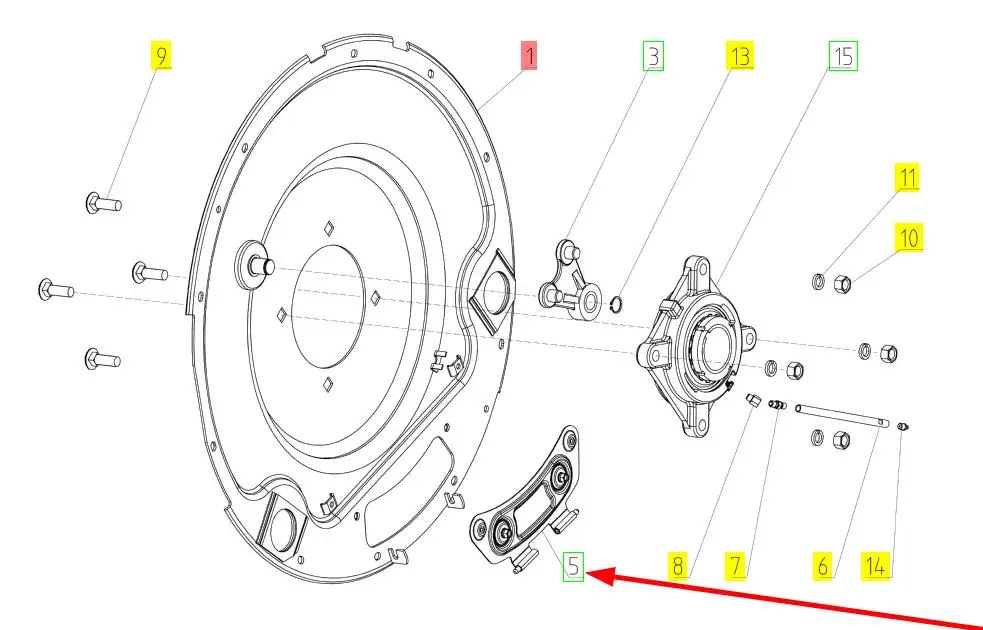 9
1
3
13
15
11
10
5
8
7
6
14