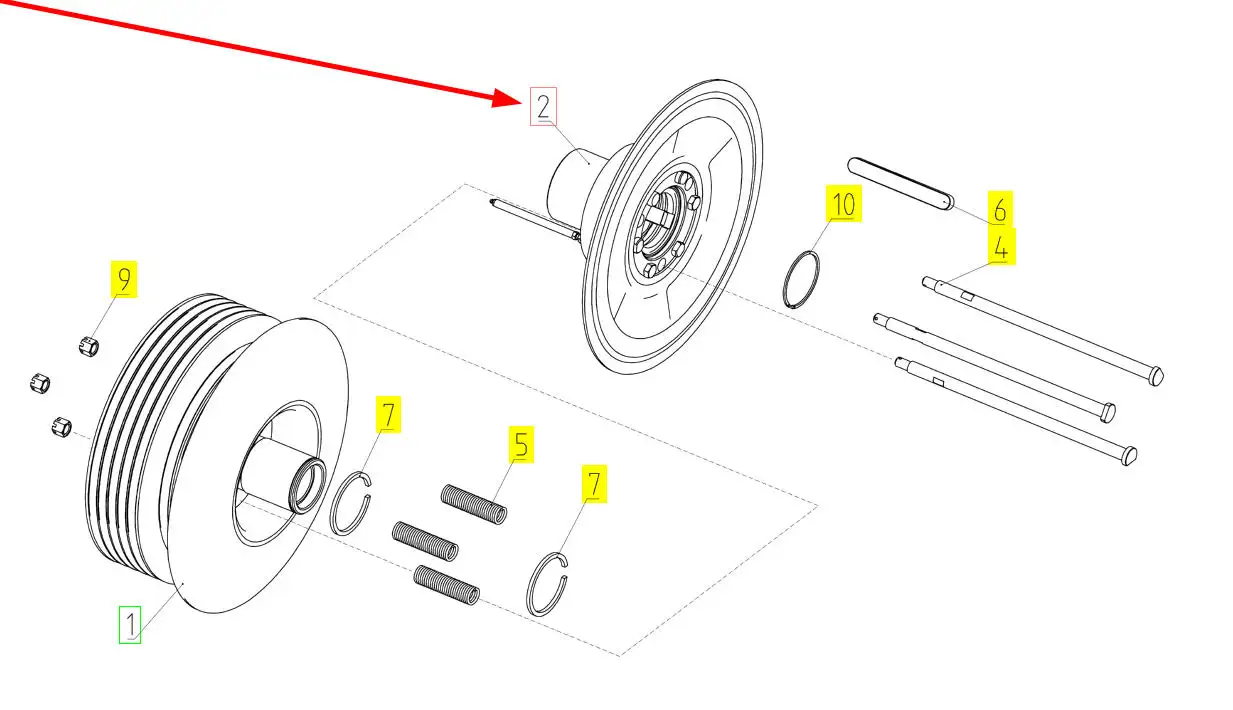 2
10
6
4
9
7
5
7
1