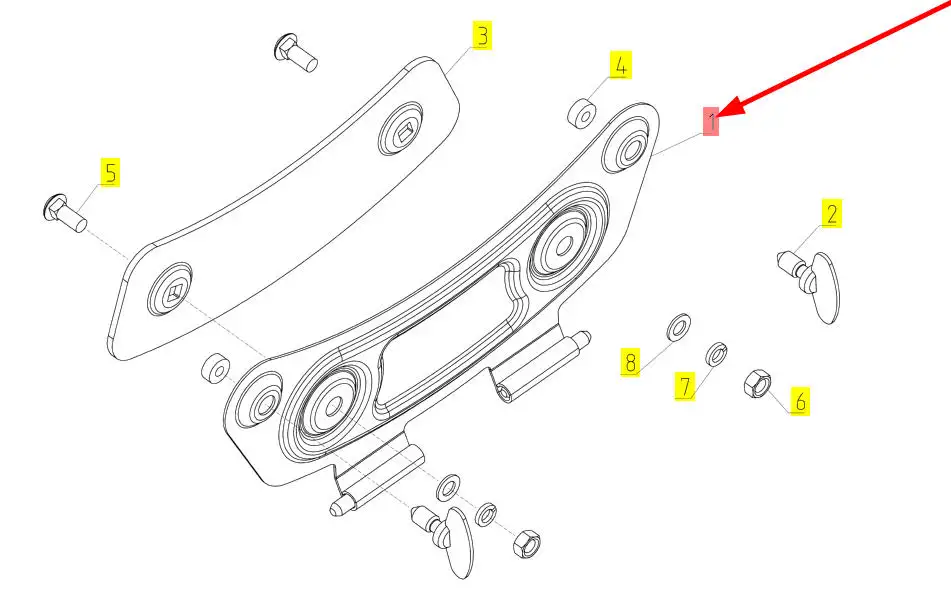 3
4
1
5
2
8
7
6