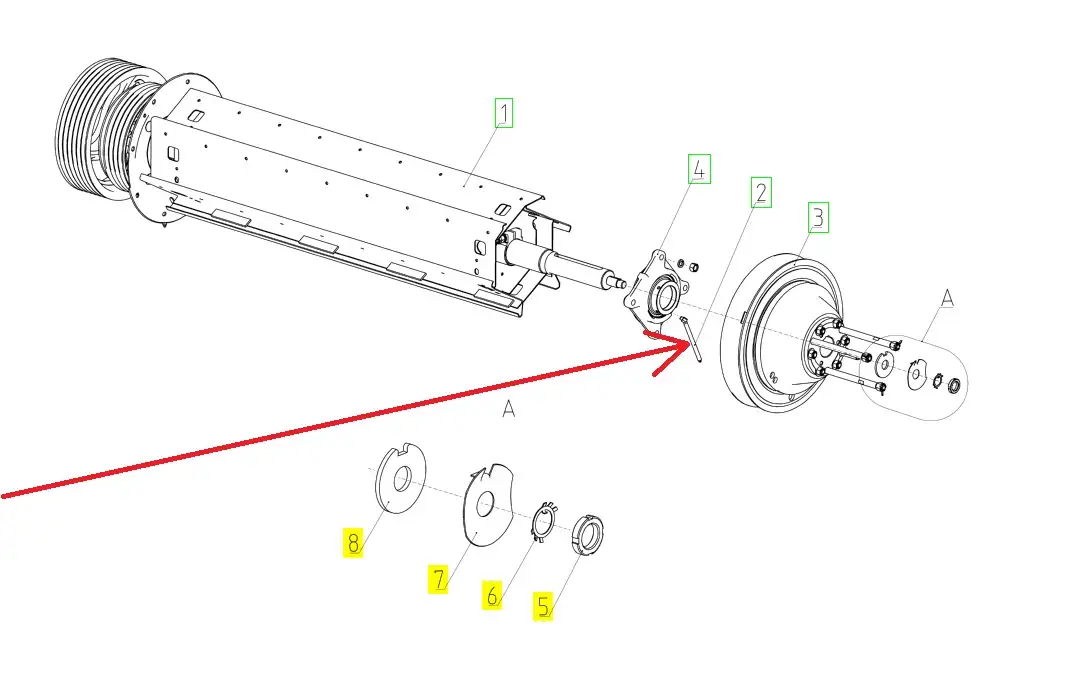 1
4
2
3
A
A
8
7
6
5