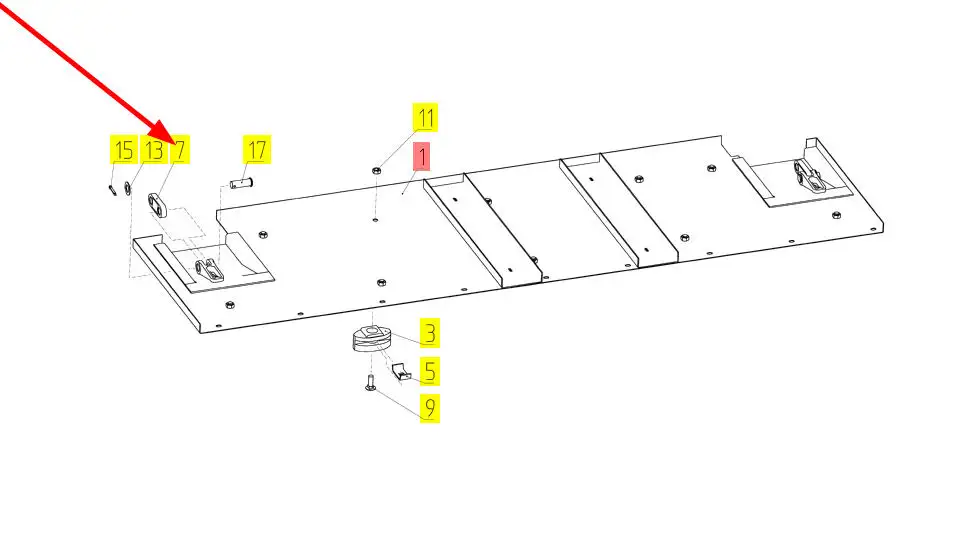 15
13
7
17
11
1
3
5
9