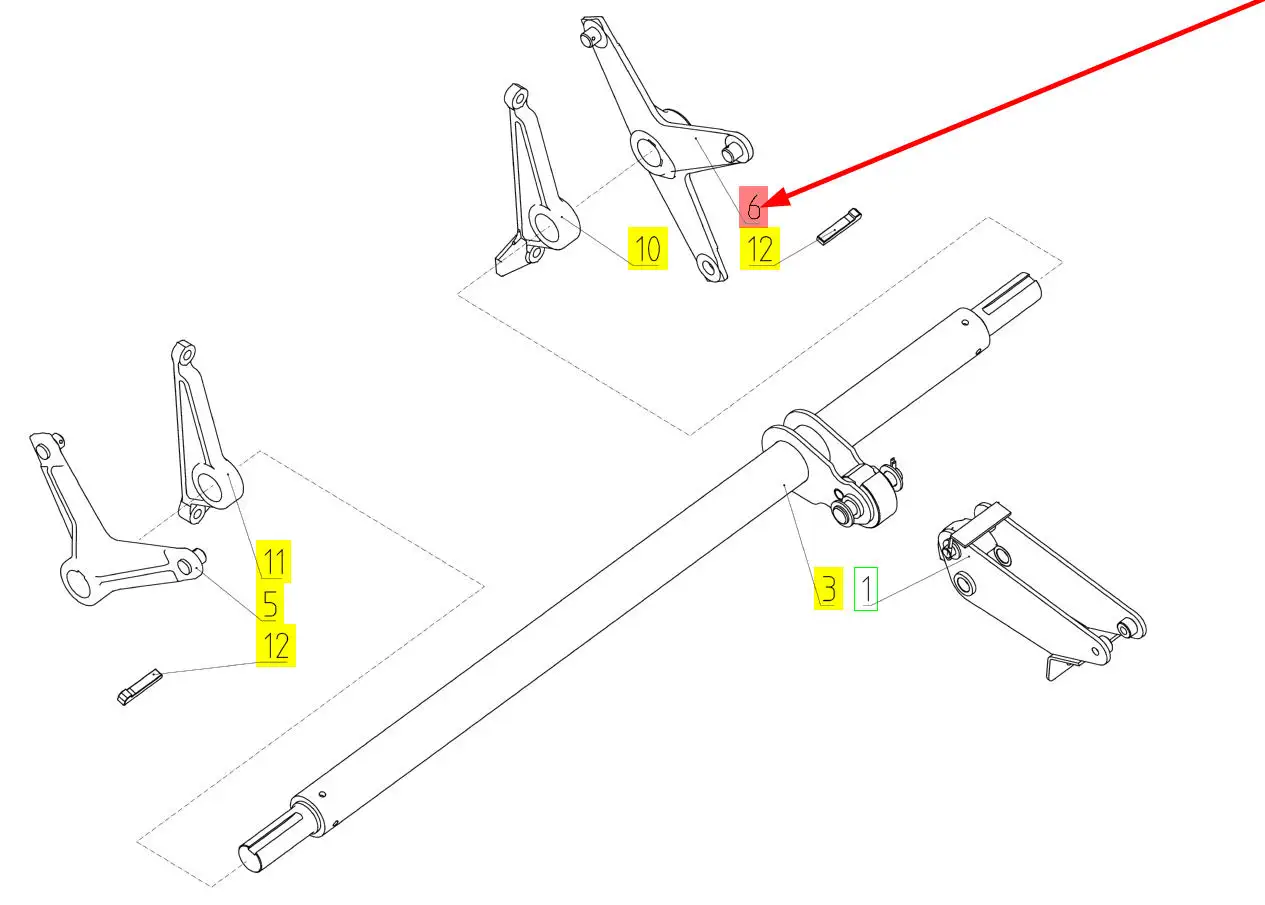 6
10
12
11
5
12
3
1