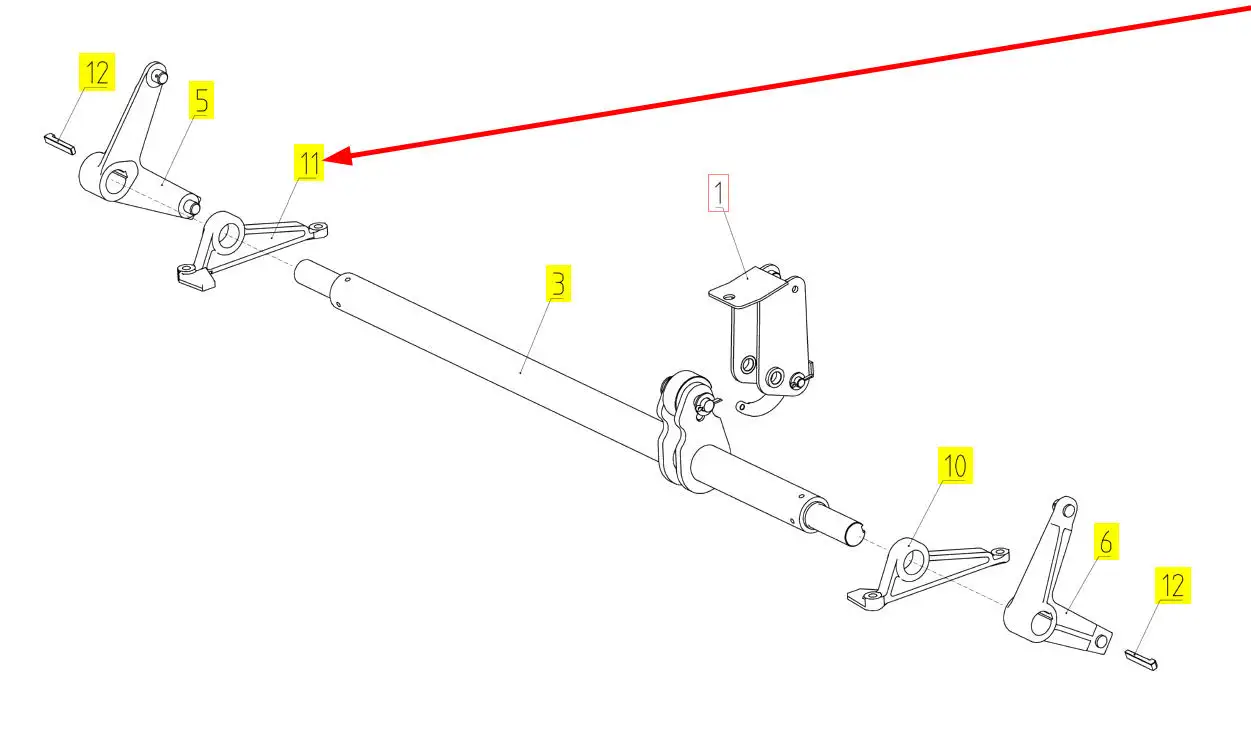 12
5
11
1
3
10
6
12