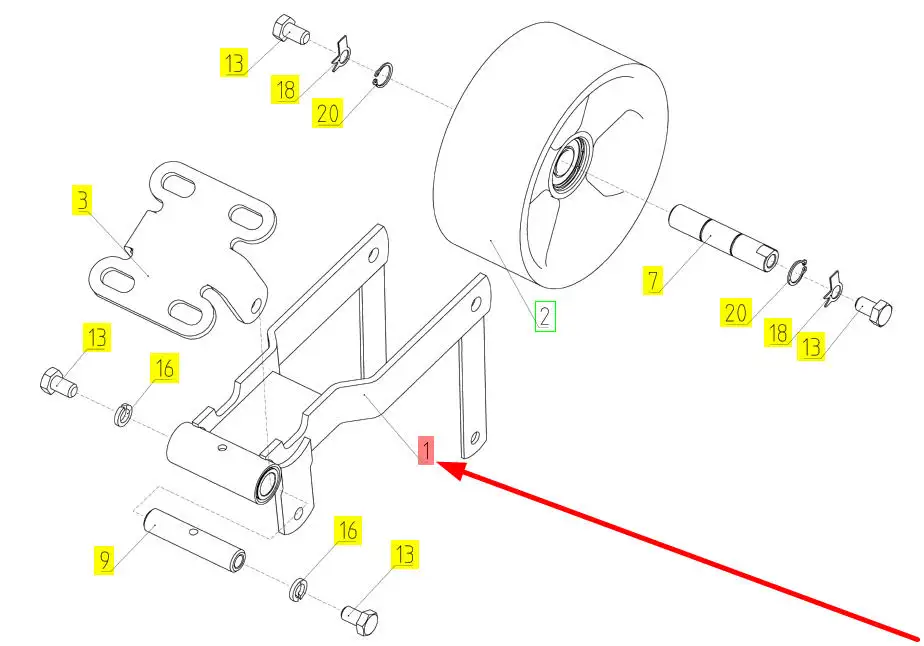 13
18
20
3
2
7
20
18
13
13
16
1
9
16
13