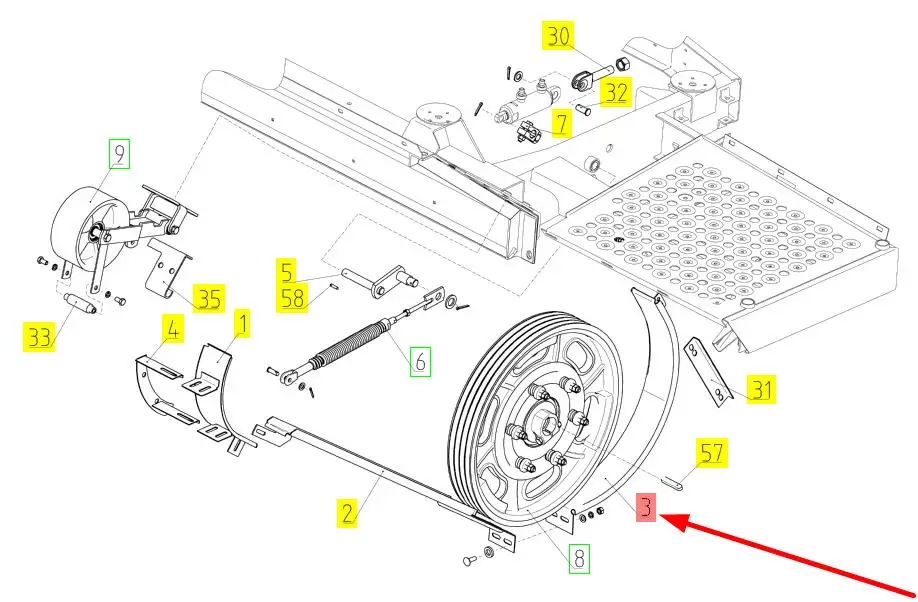 30
32
7
9
5
58
35
33
4
1
6
31
57
2
3
8