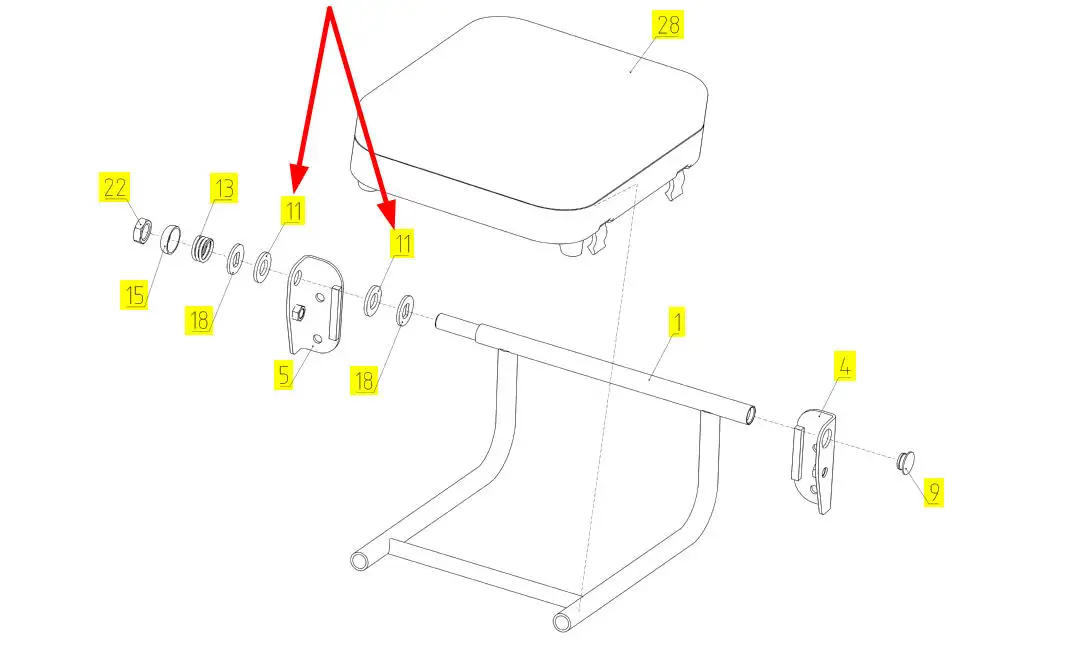 28
22
13
11
11
15
18
5
18
1
4
9