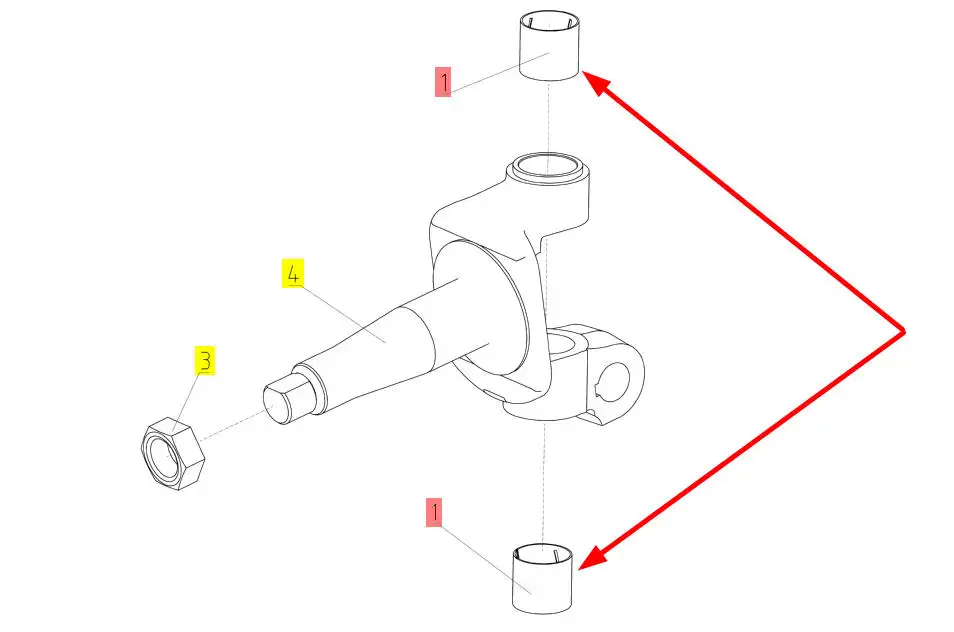 1
4
3
1