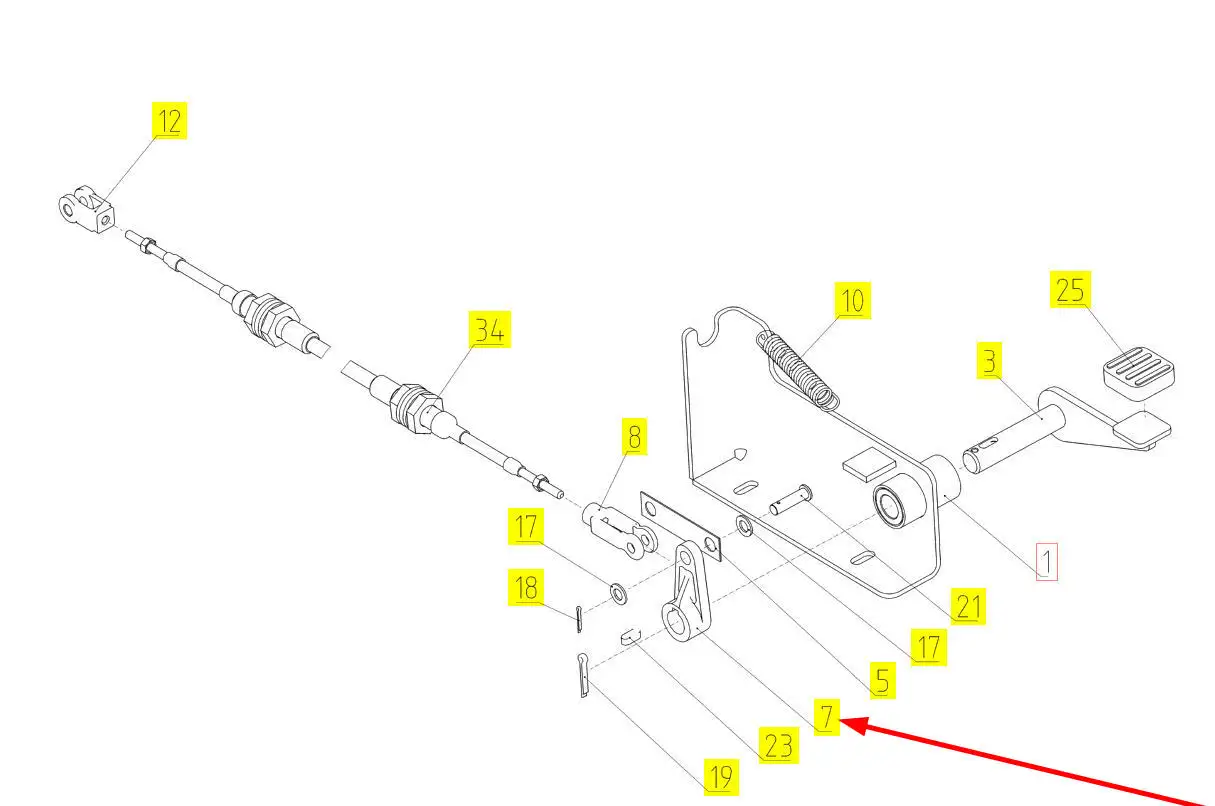 12
34
10
25
3
8
17
18
1
21
17
5
7
23
19