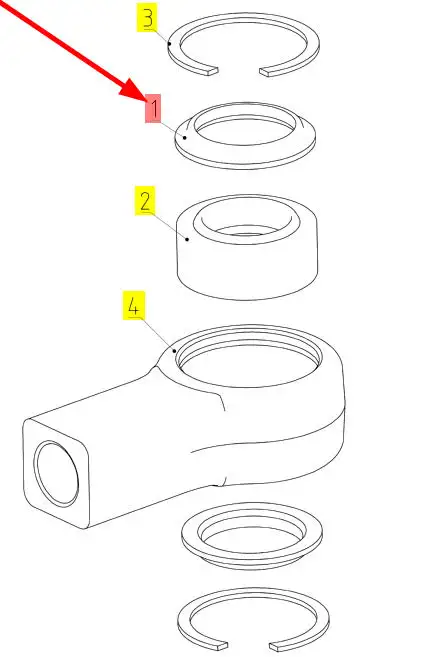 3
1
2
4