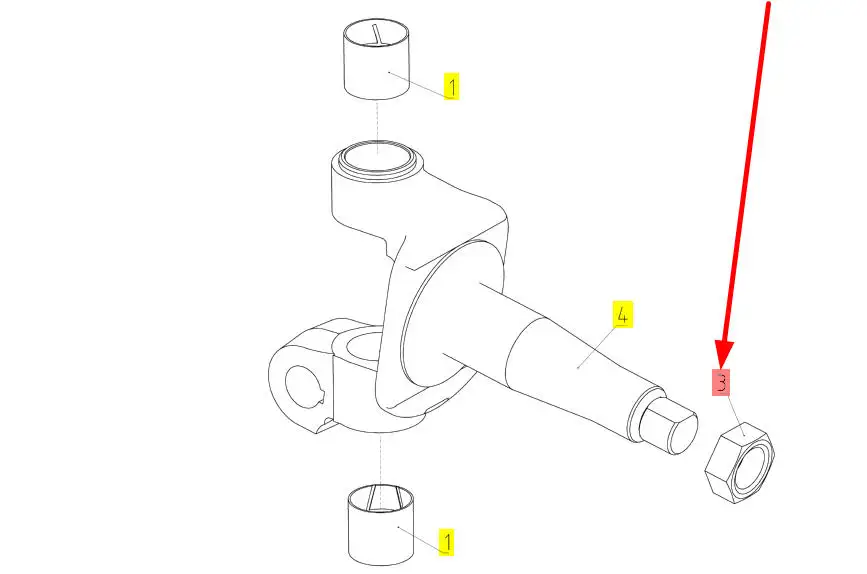 1

4

3

1