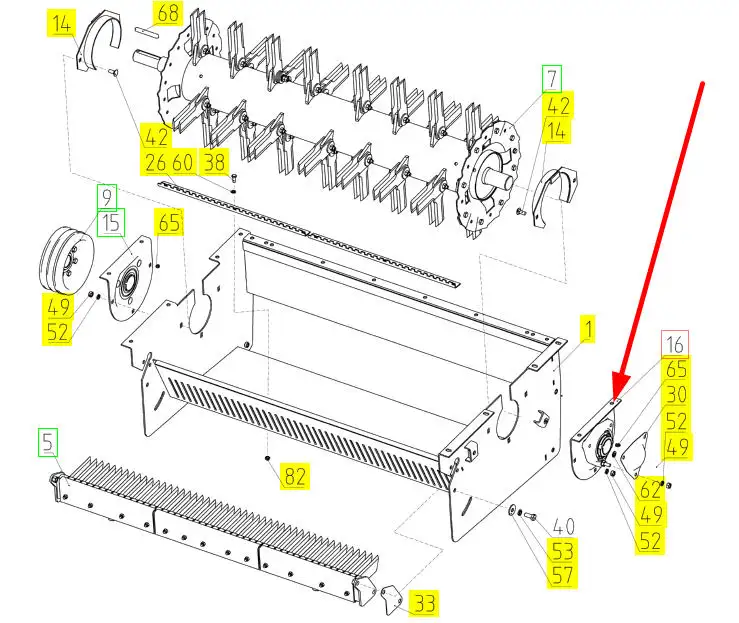 14
68
7
42
14
42
26
60
38
9
15
65
49
52
1
16
65
30
52
49
62
49
52
5
82
40
53
57
33