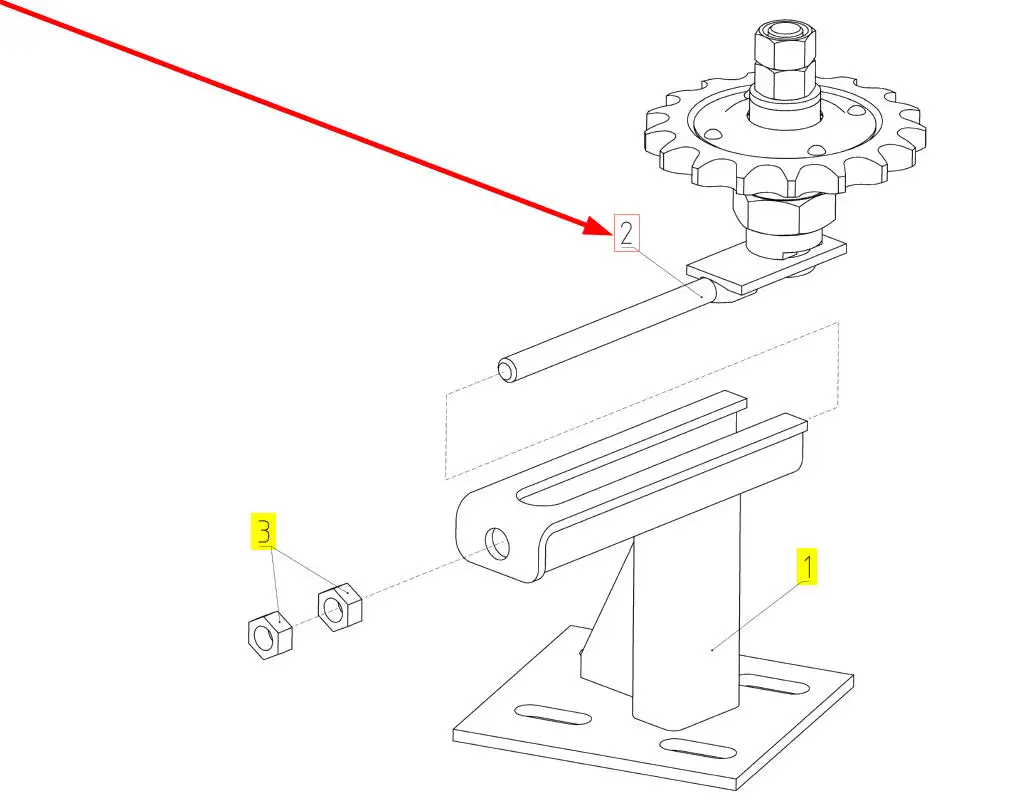 2
3
1