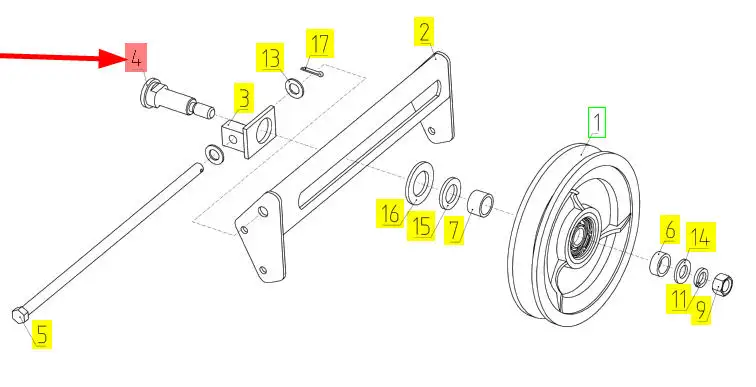 4
13
17
2
3
1
16
15
7
6
14
11
9
5