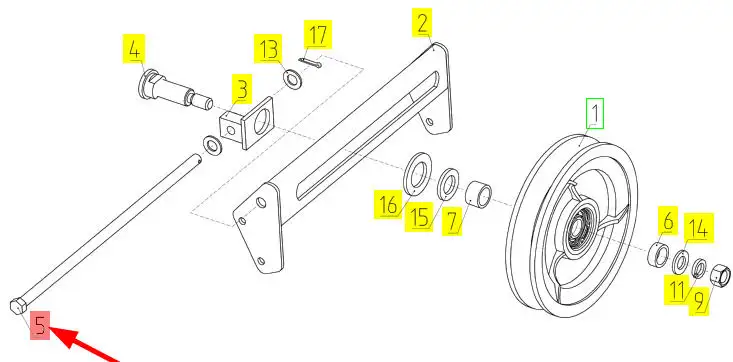 4
13
17
2
3
1
16
15
7
6
14
11
9
5