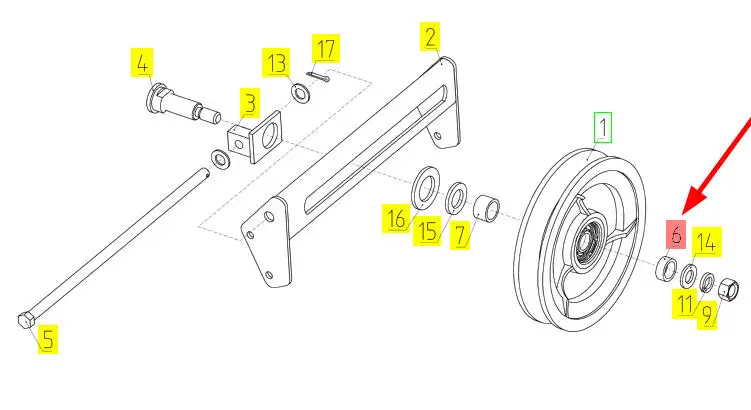 4
13
17
2
3
1
16
15
7
6
14
11
9
5