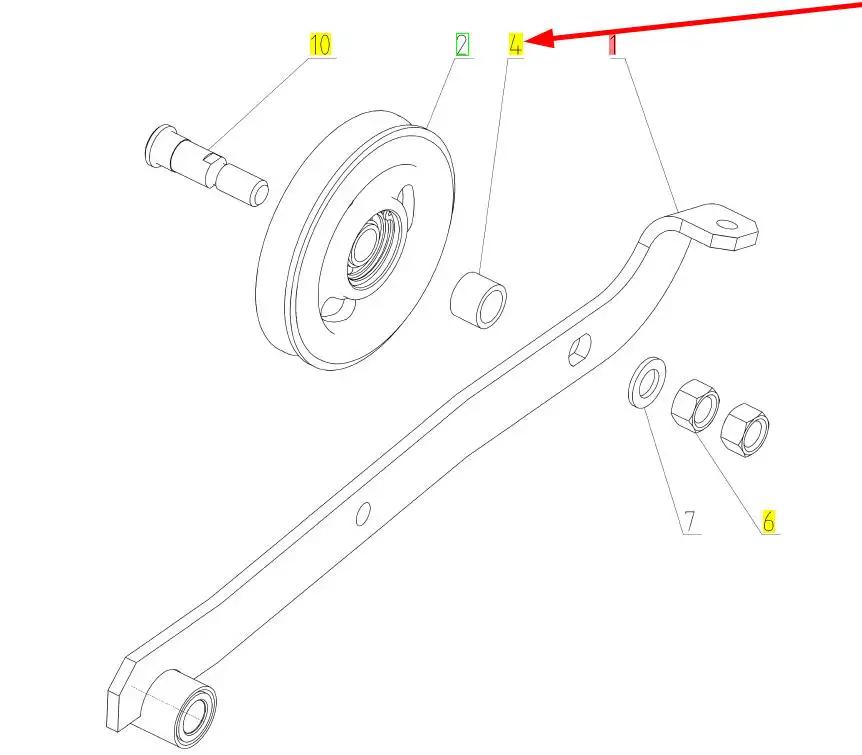 10
2
4
1
7
6