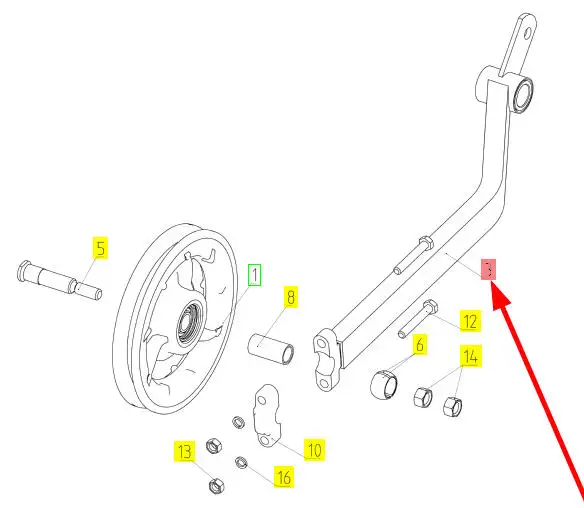 5
1
8
3
12
6
14
10
13
16