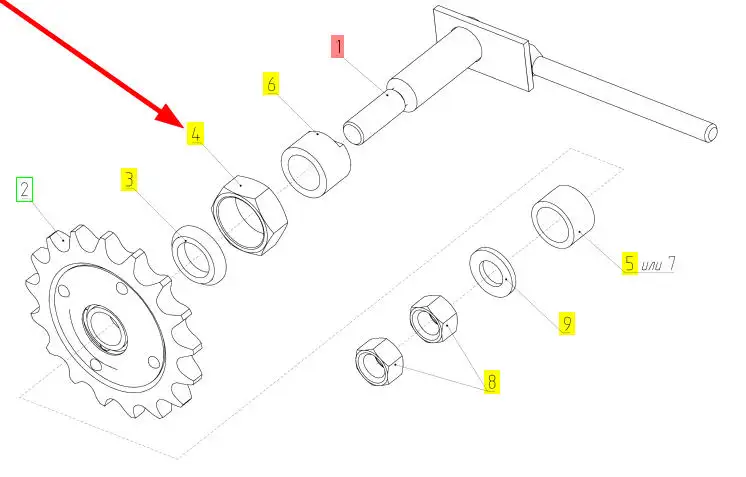 1

6

4

3

2

5 или 7

9

8