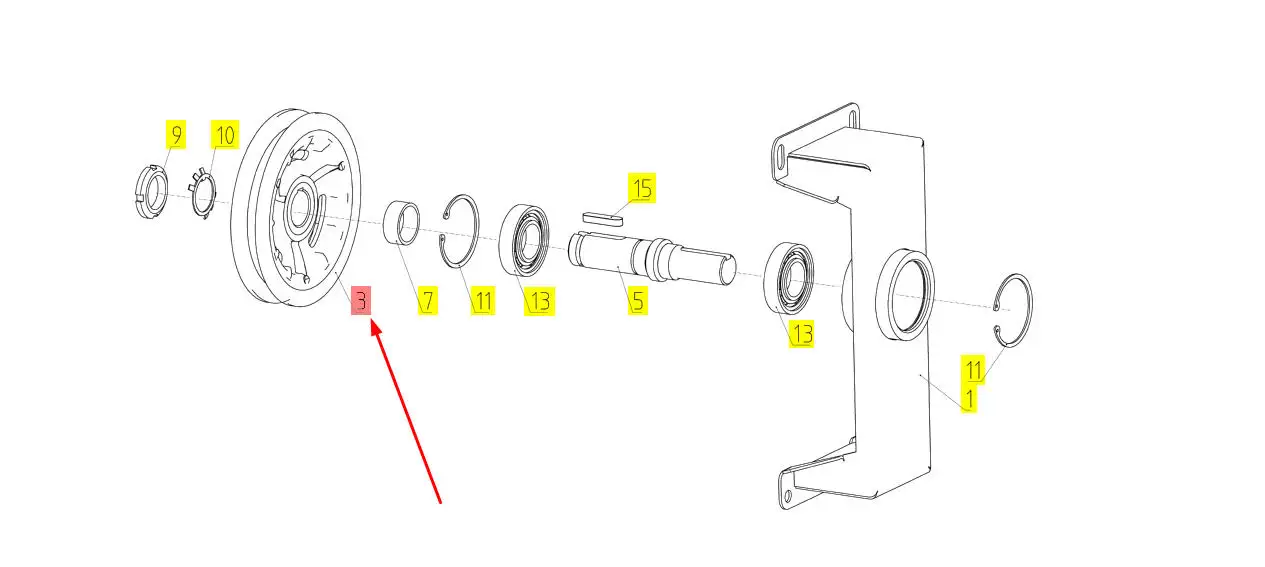 9
10
15
3
7
11
13
5
13
11
1