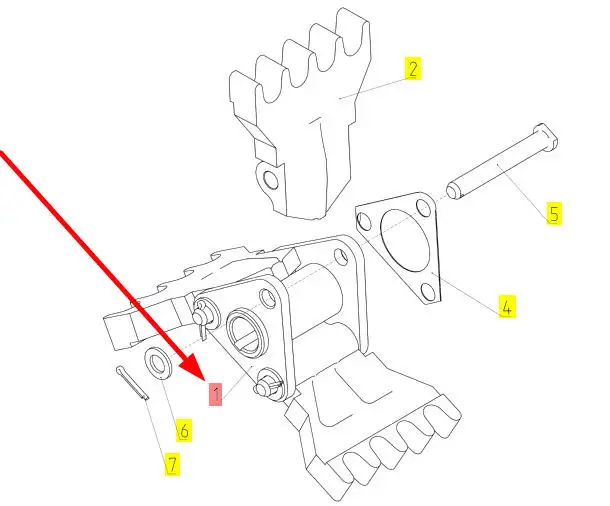 2
5
4
1
6
7